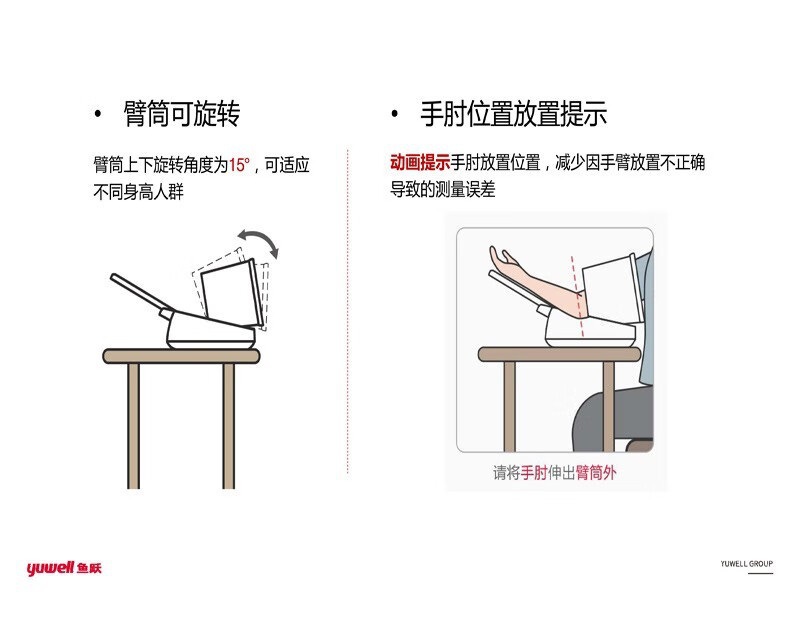 • 臂筒可旋转

臂筒上下旋转角度为15°，可适应不同身高人群

• 手肘位置放置提示

动画提示手肘放置位置，减少因手臂放置不正确导致的测量误差

请将手肘伸出臂筒外

yuwell 鱼跃

YUWELL GROUP