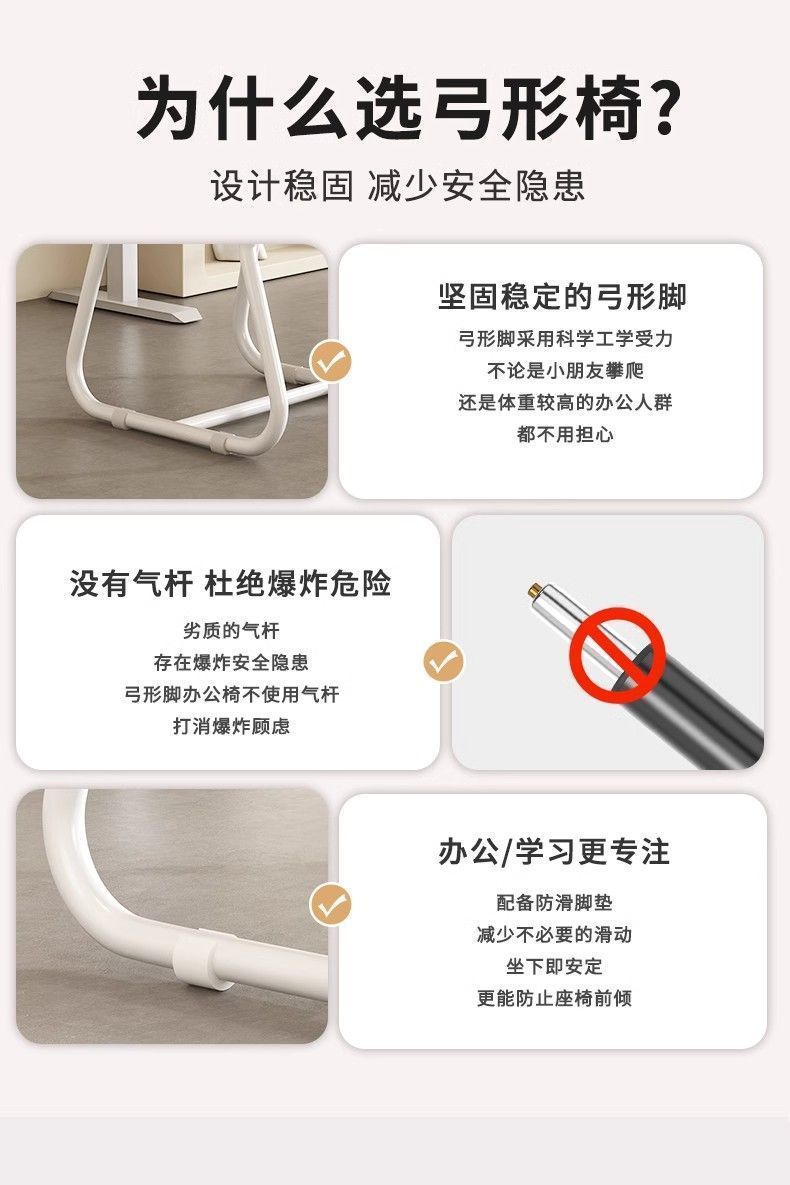 为什么选弓形椅?

设计稳固 减少安全隐患

坚固稳定的弓形脚

弓形脚采用科学工学受力
不论是小朋友攀爬
还是体重较高的办公人群
都不用担心

没有气杆 杜绝爆炸危险

劣质的气杆
存在爆炸安全隐患
弓形脚办公椅不使用气杆
打消爆炸顾虑

办公/学习更专注

配备防滑脚垫
减少不必要的滑动
坐下即安定
更能防止座椅前倾