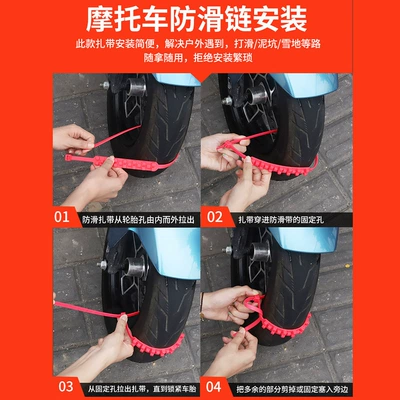 摩托车防滑链安装

此款扎带安装简便，解决户外遇到，打滑/泥坑/雪地等路
随拿随用，拒绝安装繁琐

01 防滑扎带从轮胎孔由内而外拉出

02 扎带穿进防滑带的固定孔

03 从固定孔拉出扎带，直到锁紧车胎

04 把多余的部分剪掉或固定塞入旁边