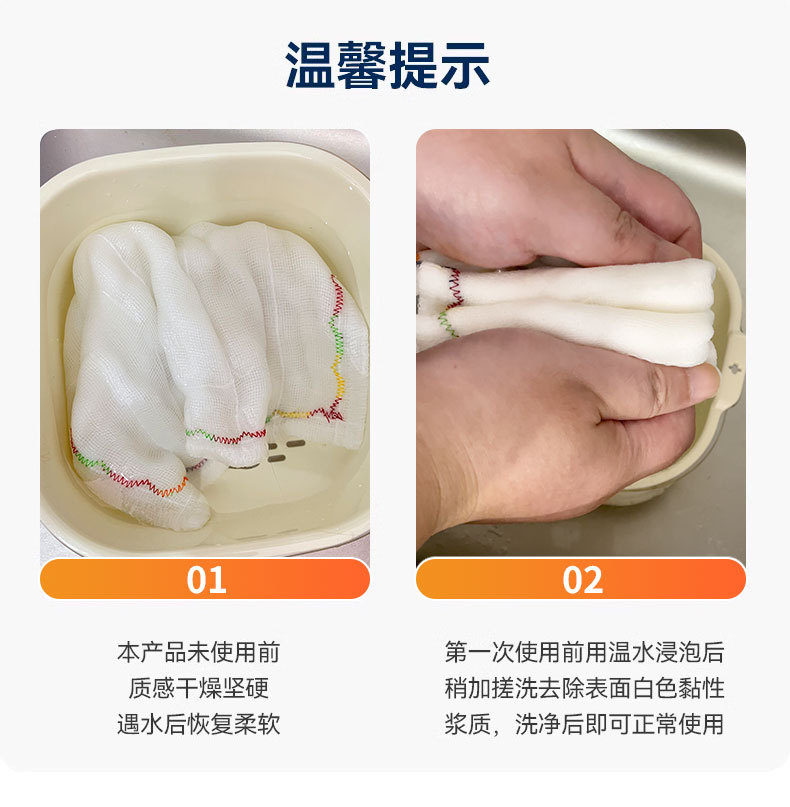 温馨提示

01

本产品未使用前
质感干燥坚硬
遇水后恢复柔软

02

第一次使用前用温水浸泡后
稍加搓洗去除表面白色黏性
浆质，洗净后即可正常使用