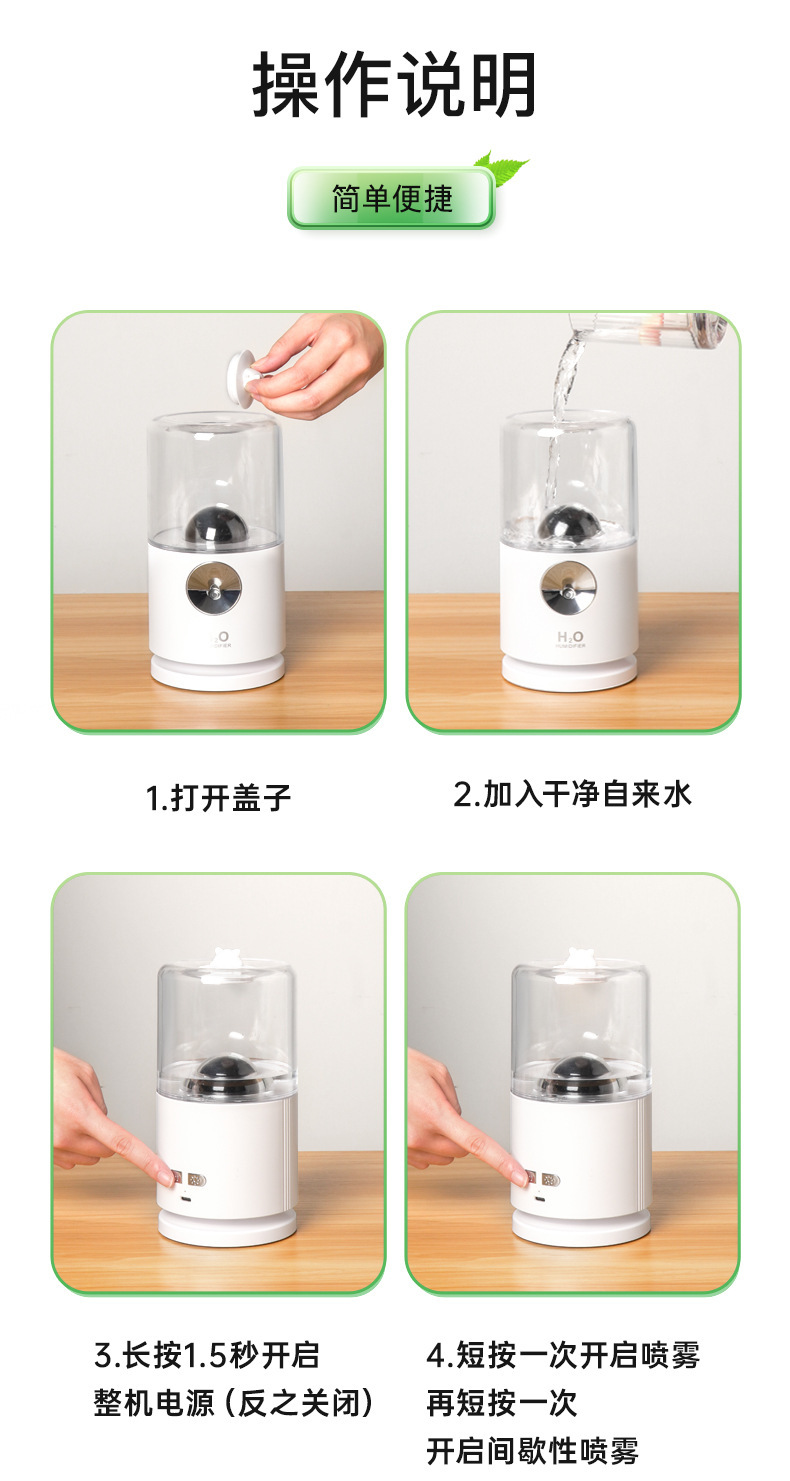 操作说明

简单便捷

$H_2O$
HUMIDIFIER

$H_2O$
HUMIDIFIER

1.打开盖子

2.加入干净自来水

3.长按1.5秒开启
整机电源（反之关闭）

4.短按一次开启喷雾
再短按一次
开启间歇性喷雾