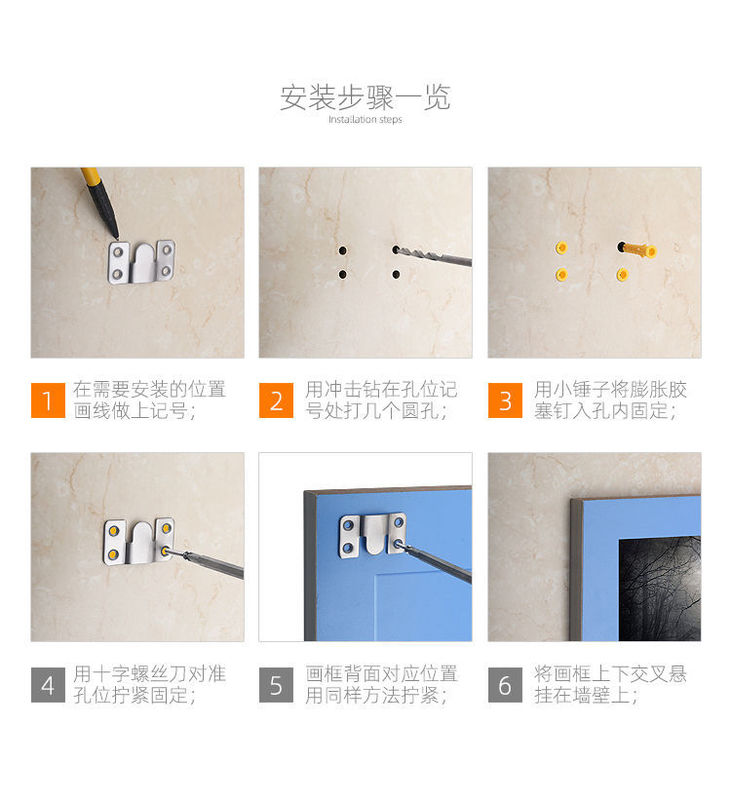 安装步骤一览
Installation steps

1 在需要安装的位置画线做上记号；

2 用冲击钻在孔位记号处打几个圆孔；

3 用小锤子将膨胀胶塞钉入孔内固定；

4 用十字螺丝刀对准孔位拧紧固定；

5 画框背面对应位置用同样方法拧紧；

6 将画框上下交叉悬挂在墙壁上；