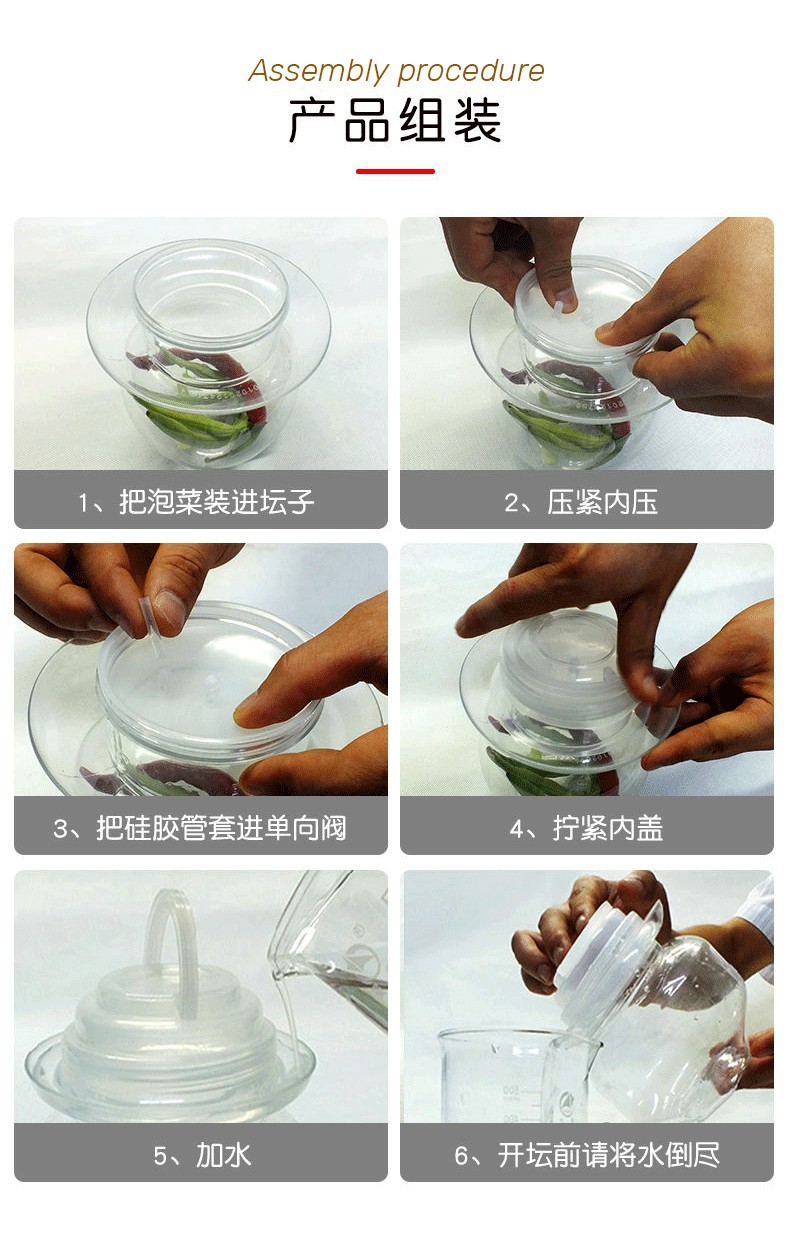 Assembly procedure
产品组装

1、把泡菜装进坛子

2、压紧内压

3、把硅胶管套进单向阀

4、拧紧内盖

5、加水

6、开坛前请将水倒尽