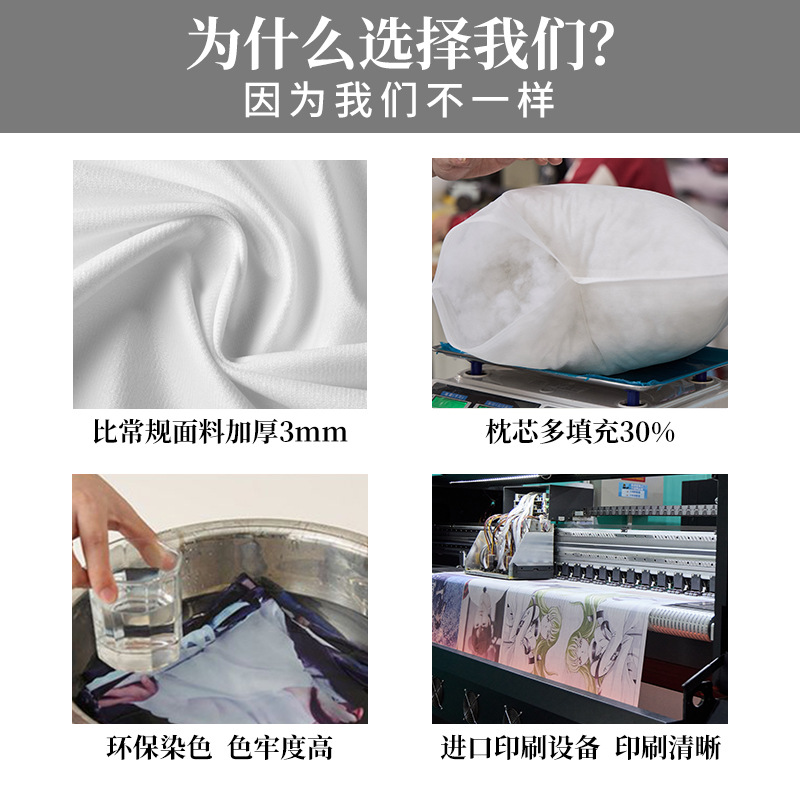 为什么选择我们?
因为我们不一样

比常规面料加厚3mm

枕芯多填充30%

环保染色 色牢度高

进口印刷设备 印刷清晰