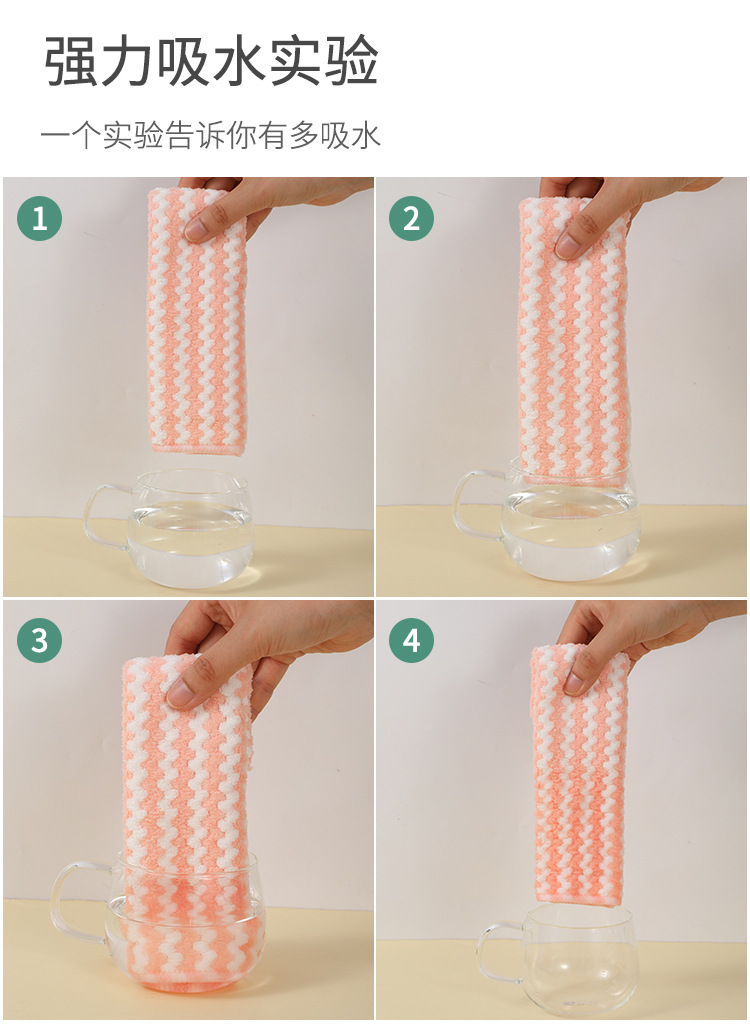 强力吸水实验

一个实验告诉你有多吸水

1

2

3

4