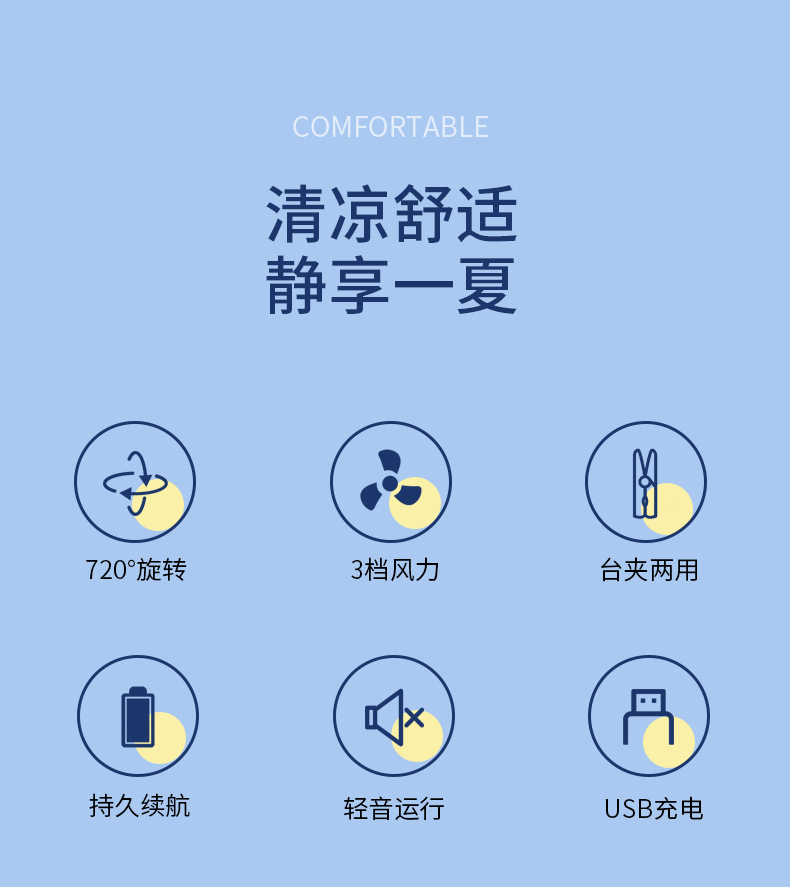 COMFORTABLE

清凉舒适
静享一夏

720°旋转

3档风力

台夹两用

持久续航

轻音运行

USB充电