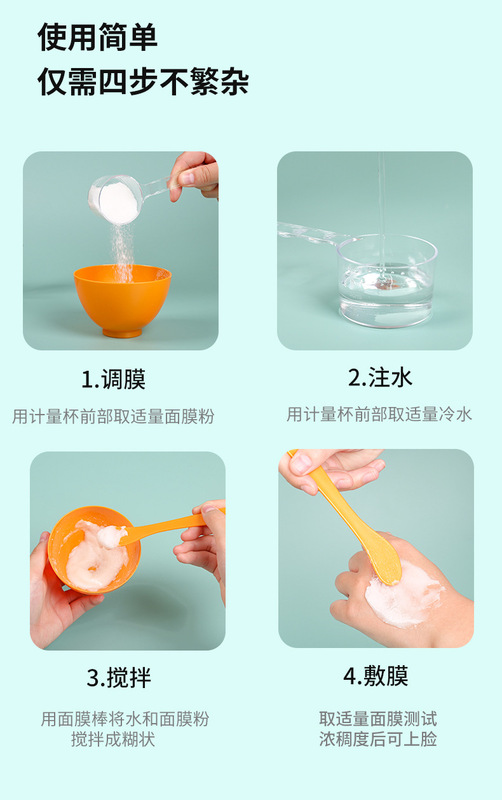 使用简单
仅需四步不繁杂

1.调膜
用计量杯前部取适量面膜粉

2.注水
用计量杯前部取适量冷水

3.搅拌
用面膜棒将水和面膜粉搅拌成糊状

4.敷膜
取适量面膜测试浓稠度后可上脸