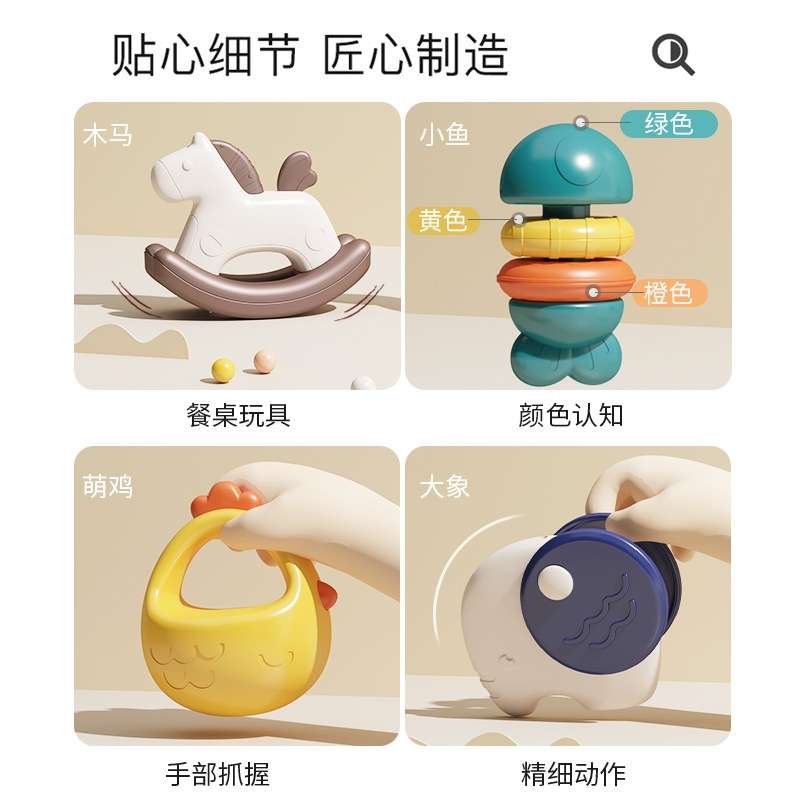 贴心细节 匠心制造

木马

餐桌玩具

小鱼

绿色

黄色

橙色

颜色认知

萌鸡

手部抓握

大象

精细动作