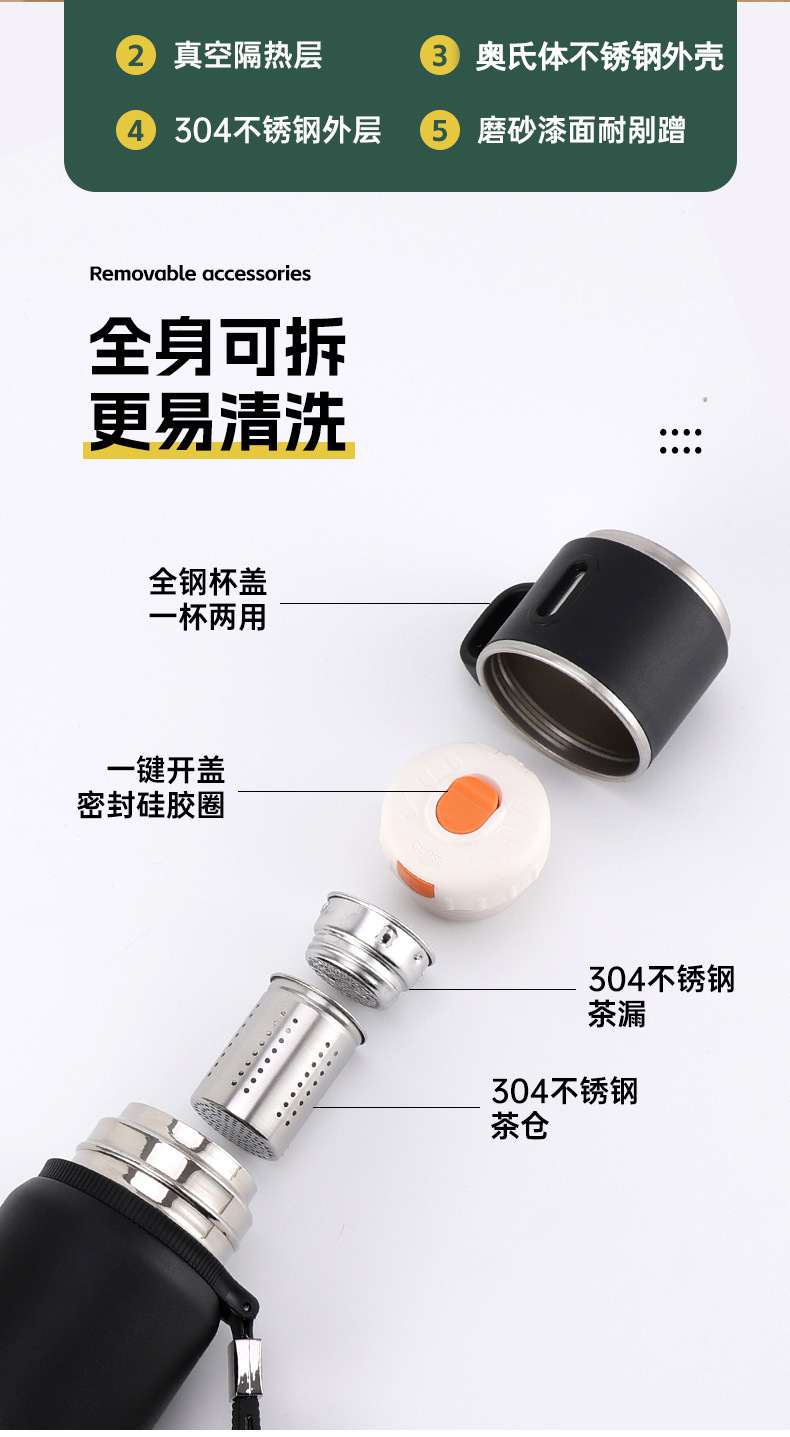 2 真空隔热层
3 奥氏体不锈钢外壳
4 304不锈钢外层
5 磨砂漆面耐剐蹭

Removable accessories

全身可拆
更易清洗

全钢杯盖
一杯两用

一键开盖
密封硅胶圈

CLOSE

304不锈钢
茶漏

304不锈钢
茶仓