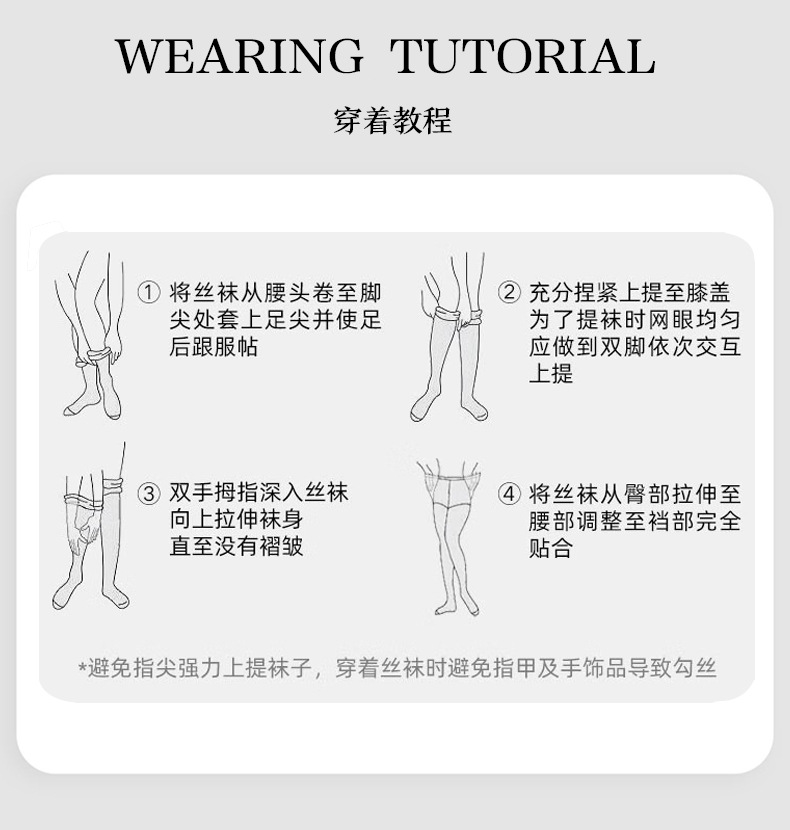 WEARING TUTORIAL

穿着教程

① 将丝袜从腰头卷至脚尖处套上足尖并使足后跟服帖

② 充分捏紧上提至膝盖为了提袜时网眼均匀应做到双脚依次交互上提

③ 双手拇指深入丝袜向上拉伸袜身直至没有褶皱

④ 将丝袜从臀部拉伸至腰部调整至裆部完全贴合

*避免指尖强力上提袜子，穿着丝袜时避免指甲及手饰品导致勾丝