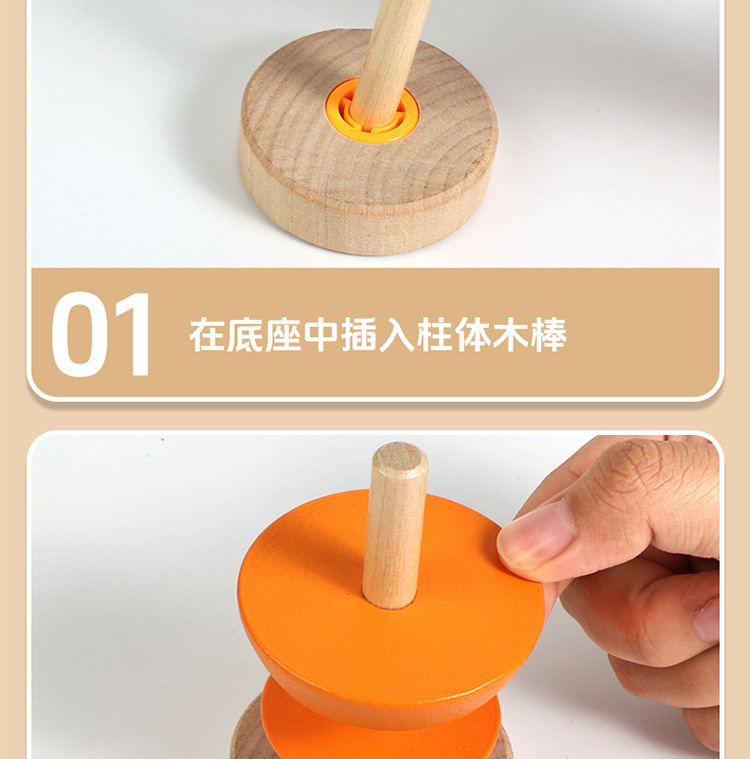 01 在底座中插入柱体木棒