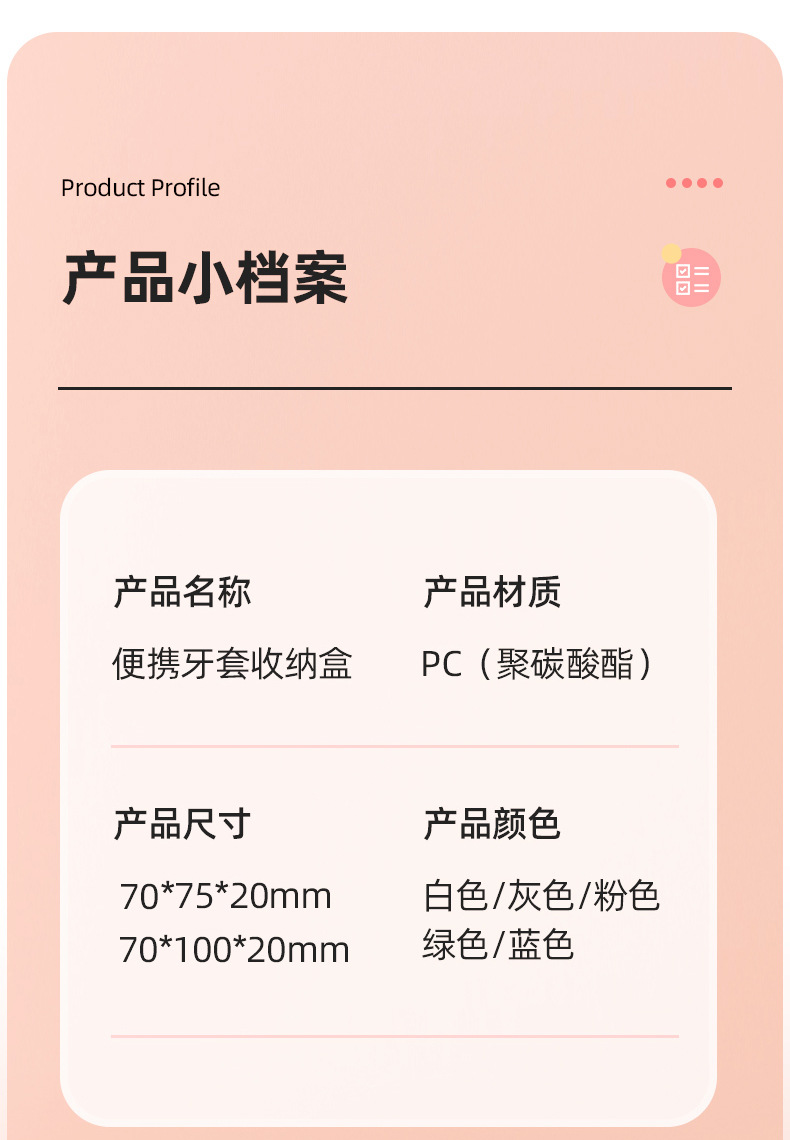 Product Profile

产品小档案

产品名称
便携牙套收纳盒

产品材质
PC（聚碳酸酯）

产品尺寸
70*75*20mm
70*100*20mm

产品颜色
白色/灰色/粉色
绿色/蓝色