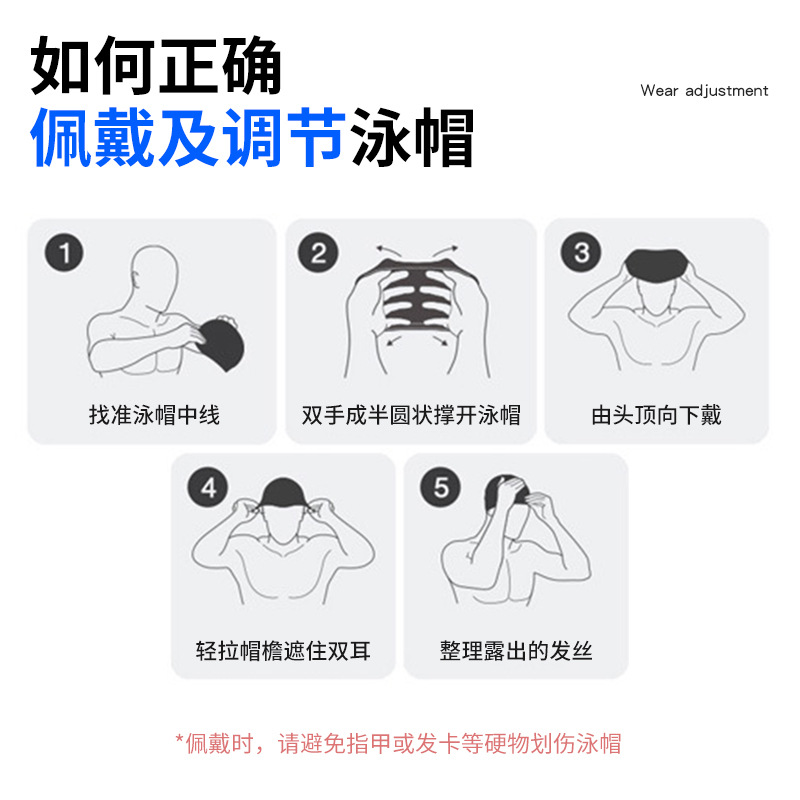 如何正确
佩戴及调节泳帽

Wear adjustment

1
找准泳帽中线

2
双手成半圆状撑开泳帽

3
由头顶向下戴

4
轻拉帽檐遮住双耳

5
整理露出的发丝

*佩戴时，请避免指甲或发卡等硬物划伤泳帽