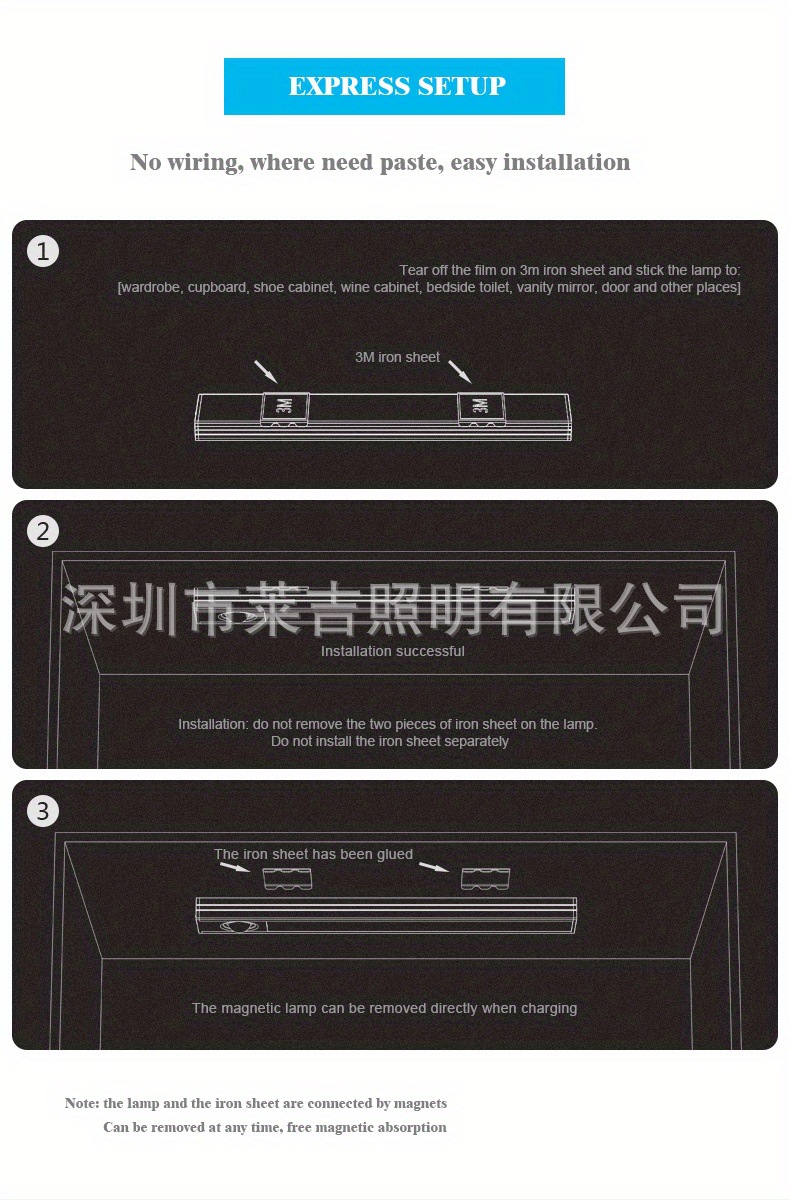 EXPRESS SETUP

No wiring, where need paste, easy installation

1

Tear off the film on 3m iron sheet and stick the lamp to: [wardrobe, cupboard, shoe cabinet, wine cabinet, bedside toilet, vanity mirror, door and other places]

3M iron sheet

3M

3M

2

深圳市莱吉照明有限公司

Installation successful

Installation: do not remove the two pieces of iron sheet on the lamp. Do not install the iron sheet separately

3

The iron sheet has been glued

The magnetic lamp can be removed directly when charging

Note: the lamp and the iron sheet are connected by magnets
Can be removed at any time, free magnetic absorption