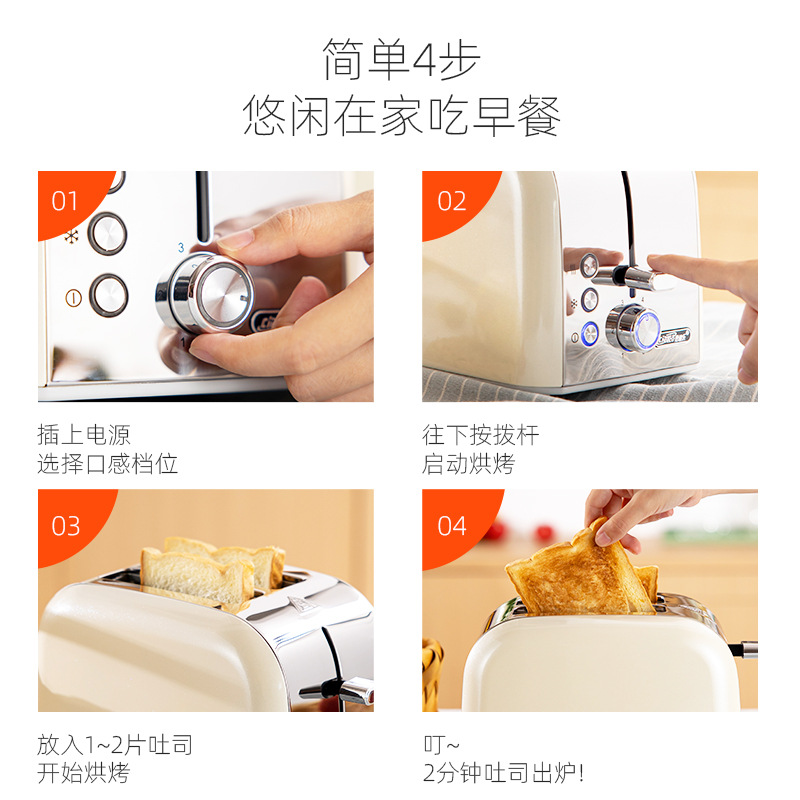 简单4步
悠闲在家吃早餐

01

3

1

插上电源
选择口感档位

02

往下按拨杆
启动烘烤

03

放入1~2片吐司
开始烘烤

04

叮~
2分钟吐司出炉!