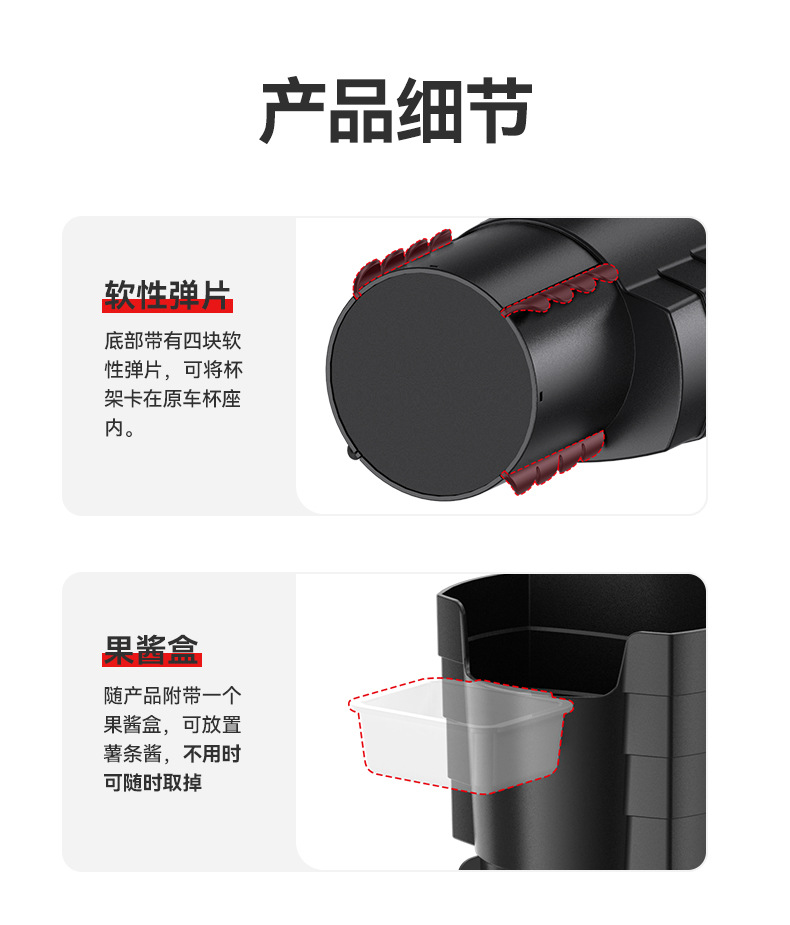 产品细节

软性弹片

底部带有四块软性弹片，可将杯架卡在原车杯座内。

果酱盒

随产品附带一个果酱盒，可放置薯条酱，不用时可随时取掉