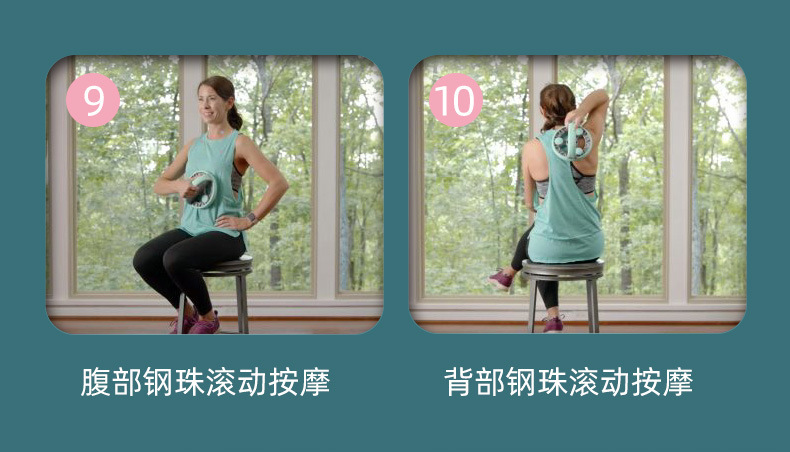 9

腹部钢珠滚动按摩

10

背部钢珠滚动按摩