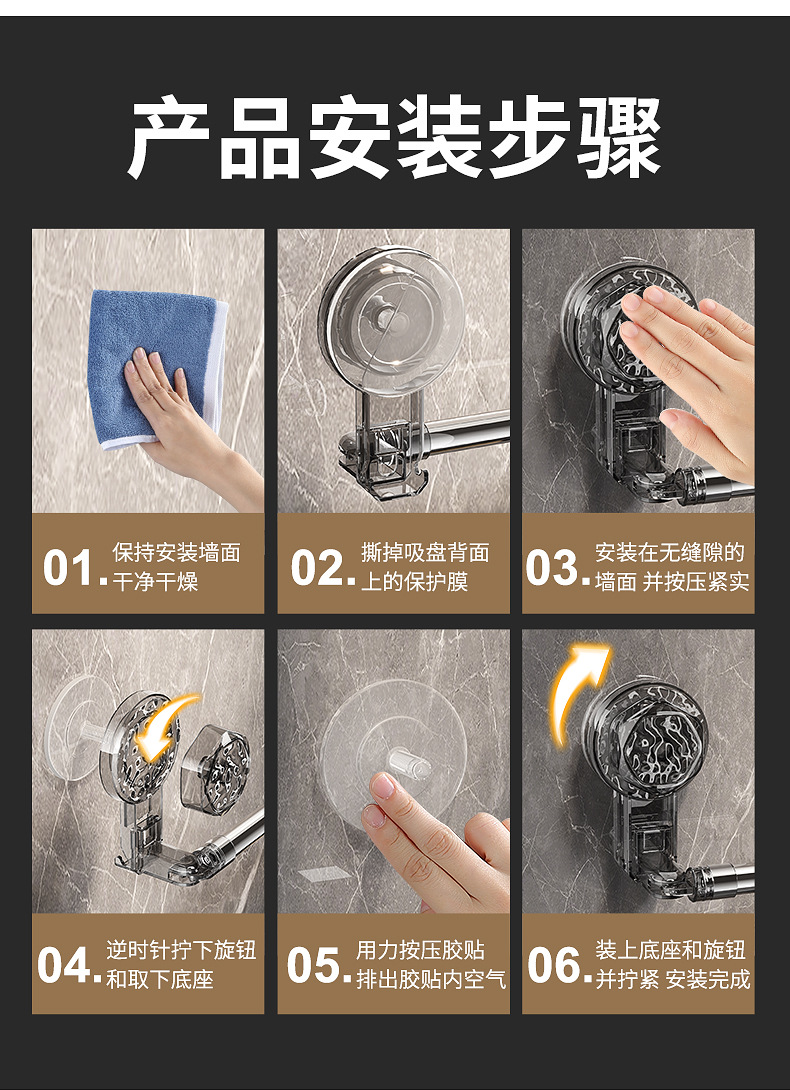 产品安装步骤

01. 保持安装墙面干净干燥

02. 撕掉吸盘背面上的保护膜

03. 安装在无缝隙的墙面 并按压紧实

04. 逆时针拧下旋钮和取下底座

05. 用力按压胶贴排出胶贴内空气

06. 装上底座和旋钮并拧紧 安装完成