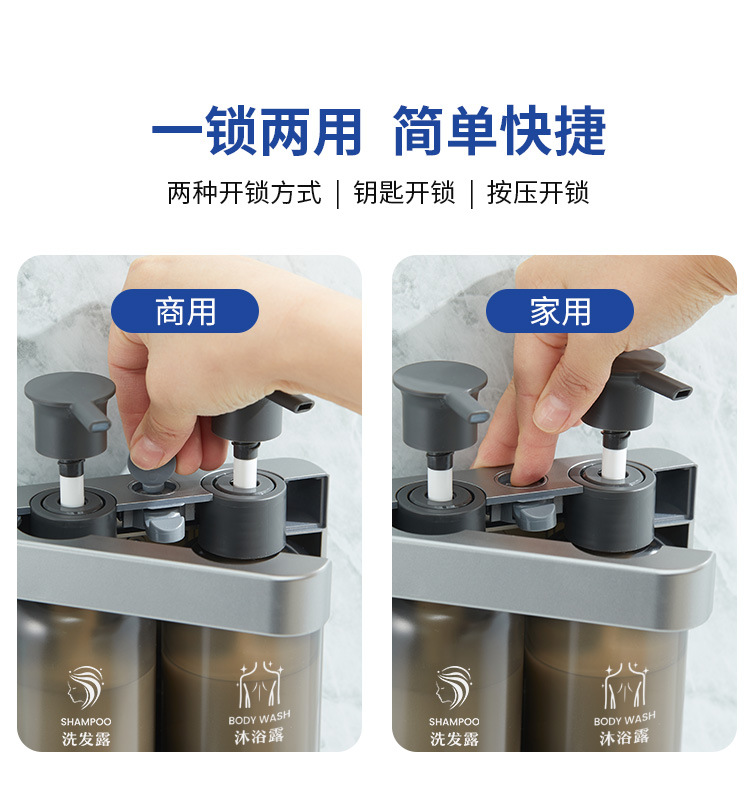 一锁两用 简单快捷

两种开锁方式 | 钥匙开锁 | 按压开锁

商用

SHAMPOO
洗发露

BODY WASH
沐浴露

家用

SHAMPOO
洗发露

BODY WASH
沐浴露