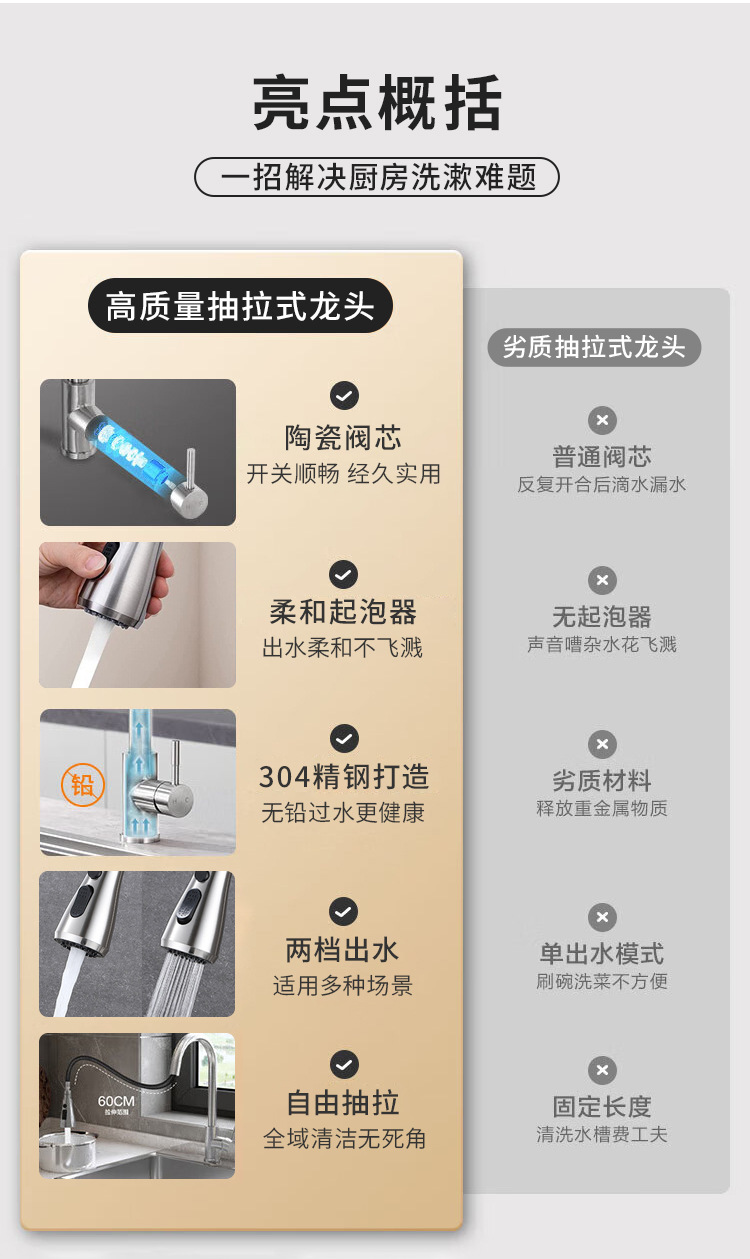 亮点概括

一招解决厨房洗漱难题

高质量抽拉式龙头

陶瓷阀芯
开关顺畅 经久实用

柔和起泡器
出水柔和不飞溅

铅

304精钢打造
无铅过水更健康

两档出水
适用多种场景

60CM
拉伸范围

自由抽拉
全域清洁无死角

劣质抽拉式龙头

普通阀芯
反复开合后滴水漏水

无起泡器
声音嘈杂水花飞溅

劣质材料
释放重金属物质

单出水模式
刷碗洗菜不方便

固定长度
清洗水槽费工夫