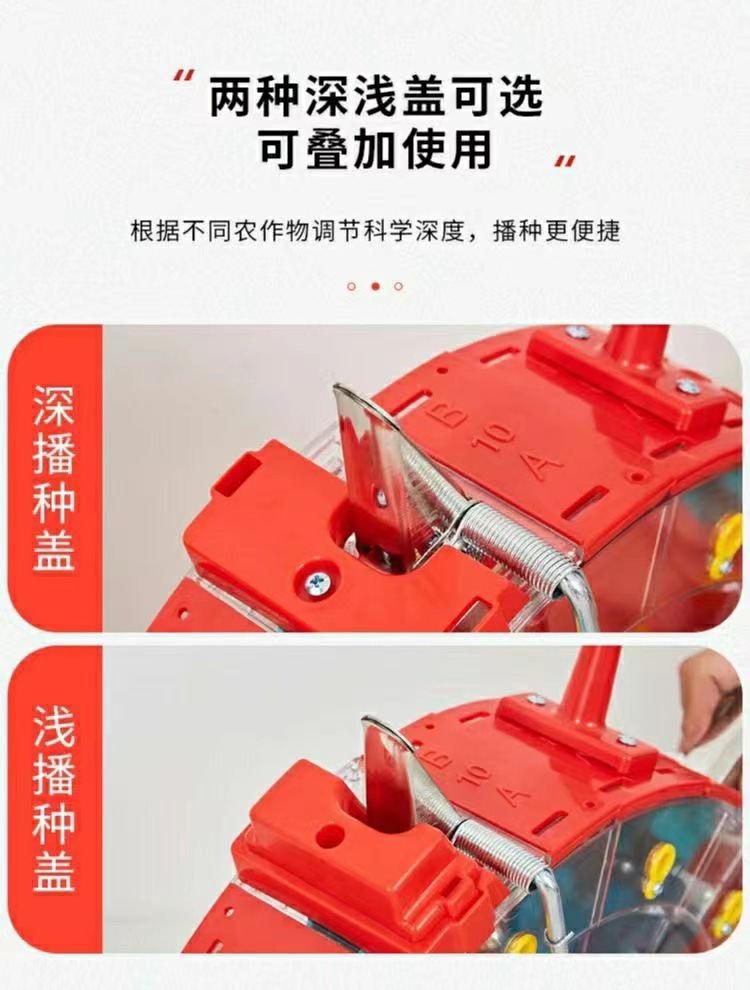 “ 两种深浅盖可选
可叠加使用 ”

根据不同农作物调节科学深度，播种更便捷

深播种盖

B 10 A

浅播种盖

B 10 A