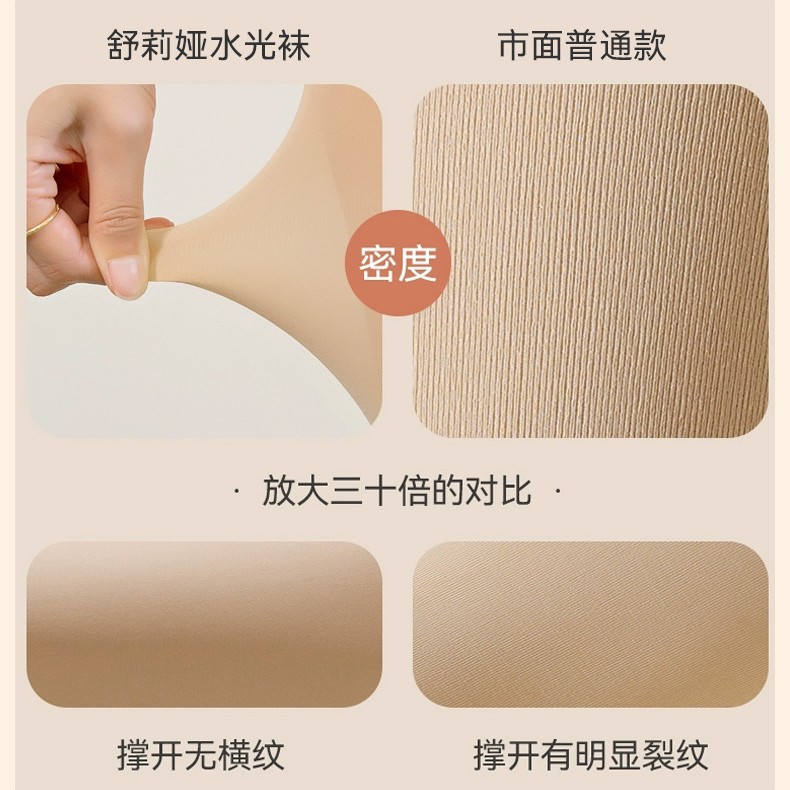 舒莉娅水光袜

市面普通款

密度

· 放大三十倍的对比 ·

撑开无横纹

撑开有明显裂纹