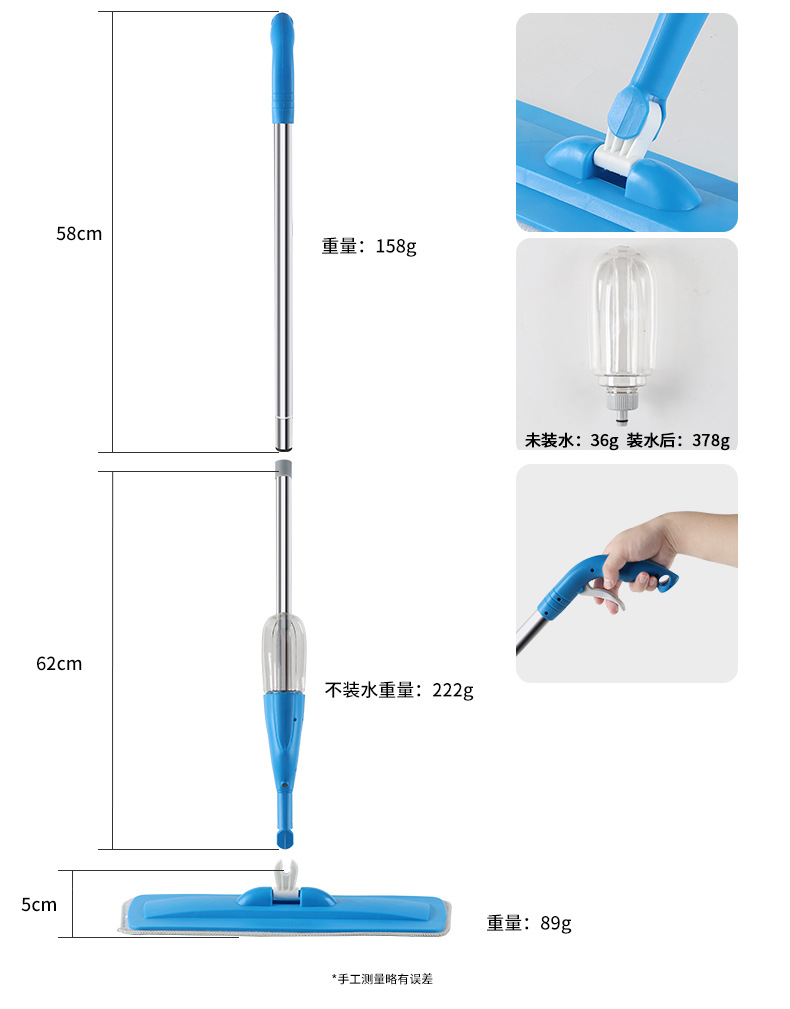 58cm

重量：158g

未装水：36g 装水后：378g

62cm

不装水重量：222g

5cm

重量：89g

*手工测量略有误差