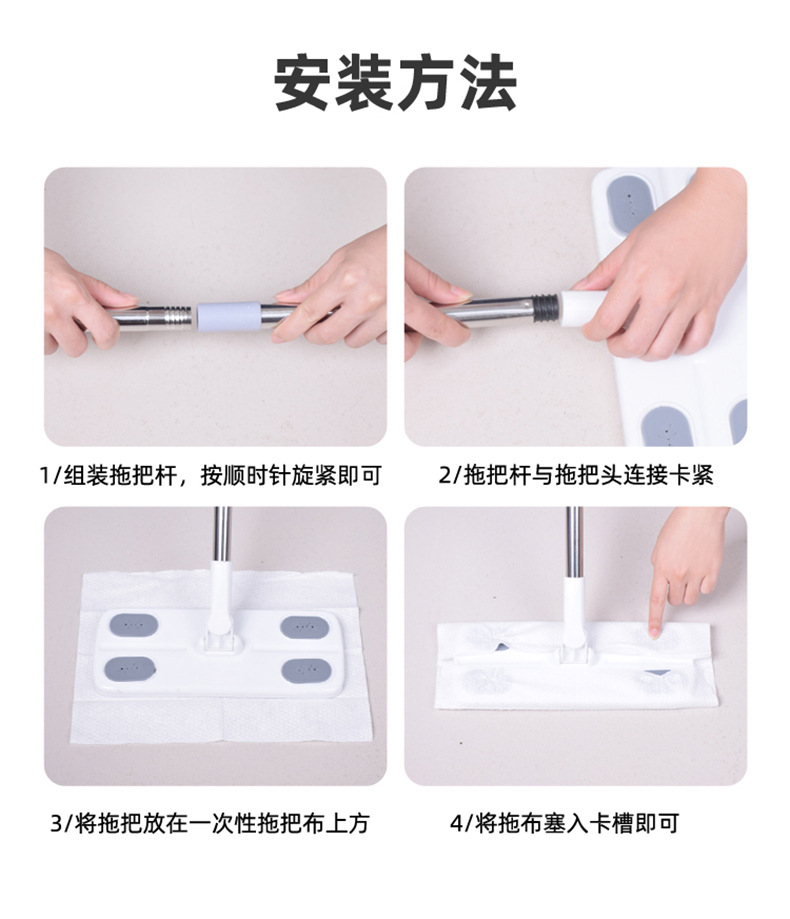 安装方法

1/组装拖把杆，按顺时针旋紧即可

2/拖把杆与拖把头连接卡紧

3/将拖把放在一次性拖把布上方

4/将拖布塞入卡槽即可