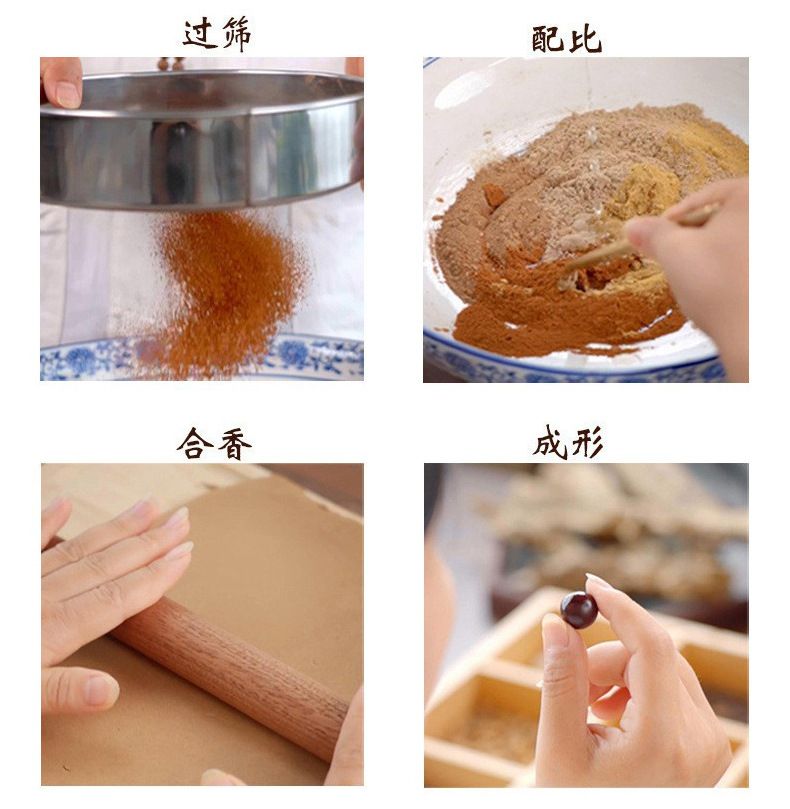 过筛

配比

合香

成形