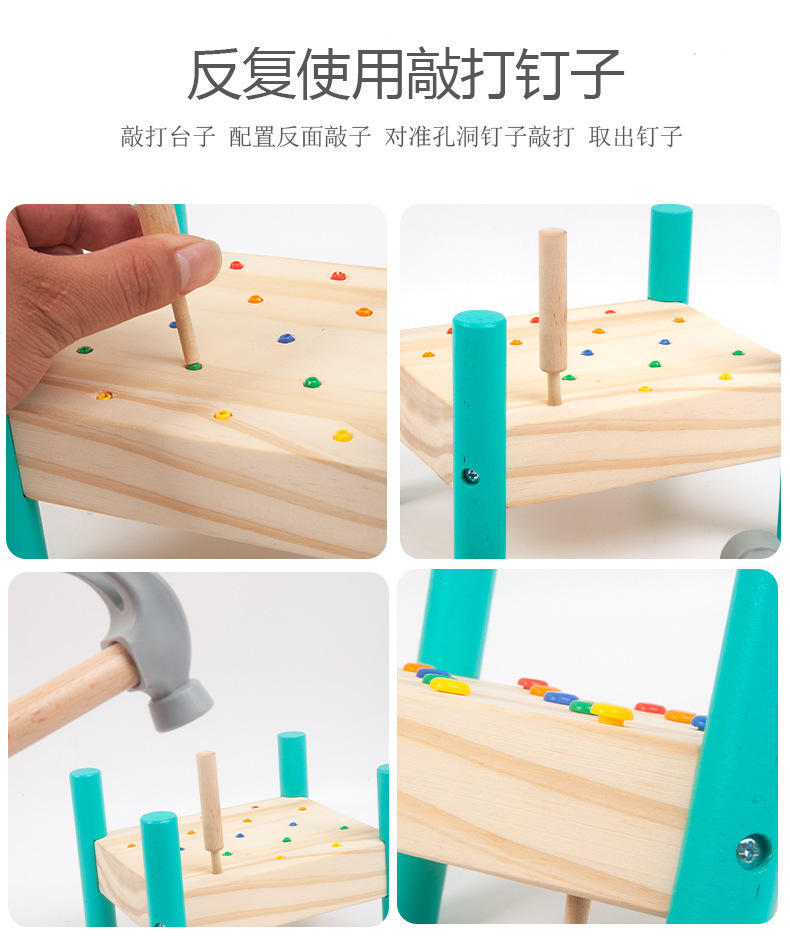 反复使用敲打钉子

敲打台子 配置反面敲子 对准孔洞钉子敲打 取出钉子