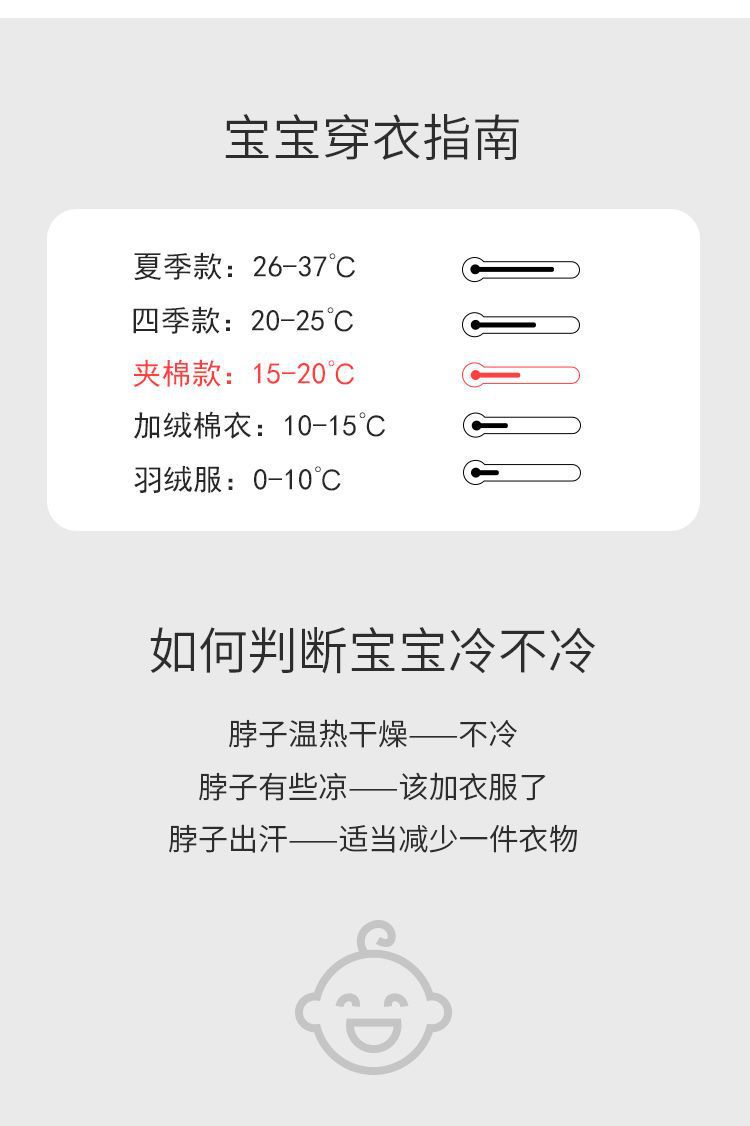 宝宝穿衣指南

夏季款：26-37°C
四季款：20-25°C
夹棉款：15-20°C
加绒棉衣：10-15°C
羽绒服：0-10°C

如何判断宝宝冷不冷

脖子温热干燥——不冷
脖子有些凉——该加衣服了
脖子出汗——适当减少一件衣物