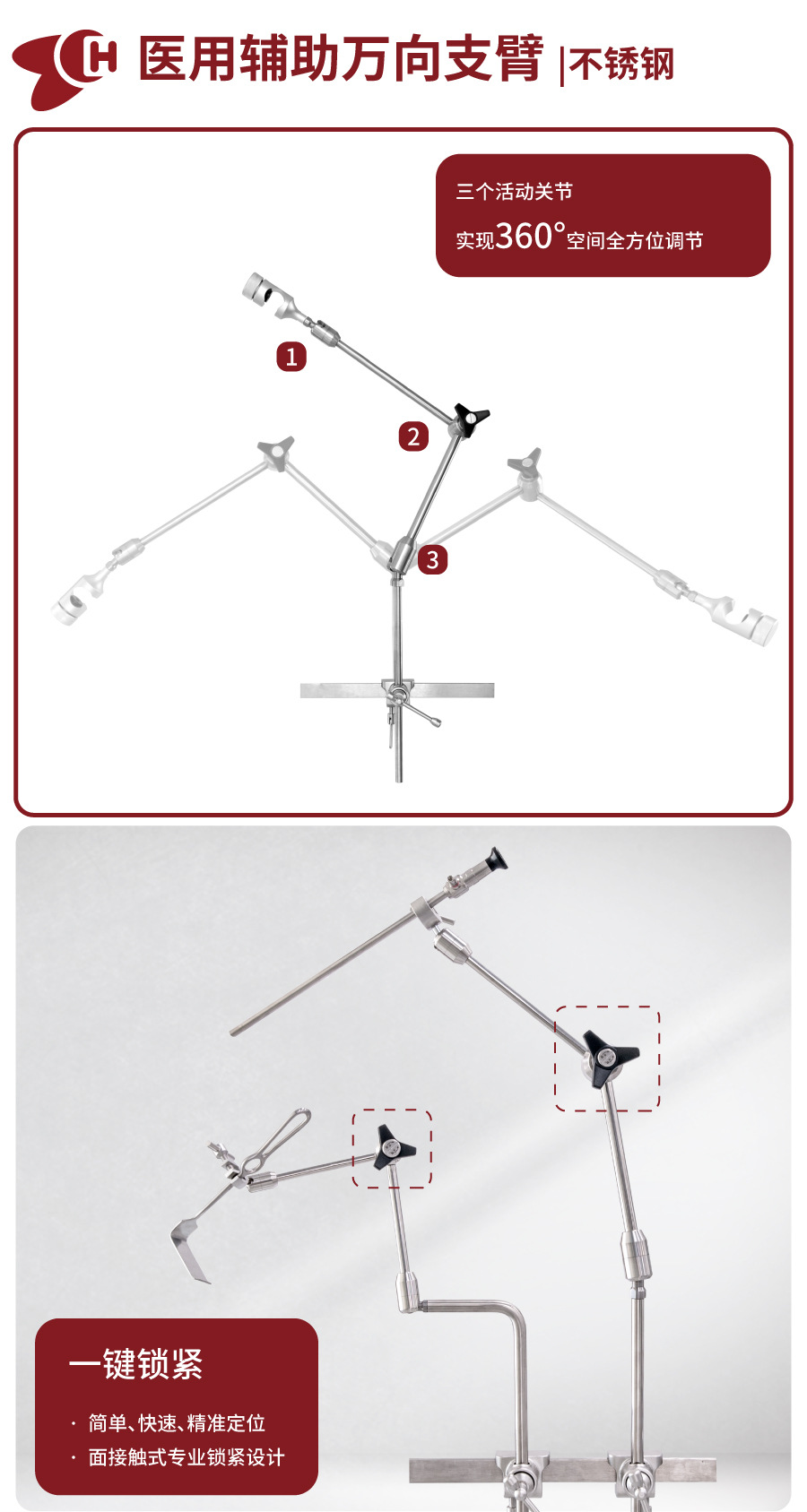 CH 医用辅助万向支臂 |不锈钢

三个活动关节

实现360°空间全方位调节

1

2

3

一键锁紧

· 简单、快速、精准定位

· 面接触式专业锁紧设计