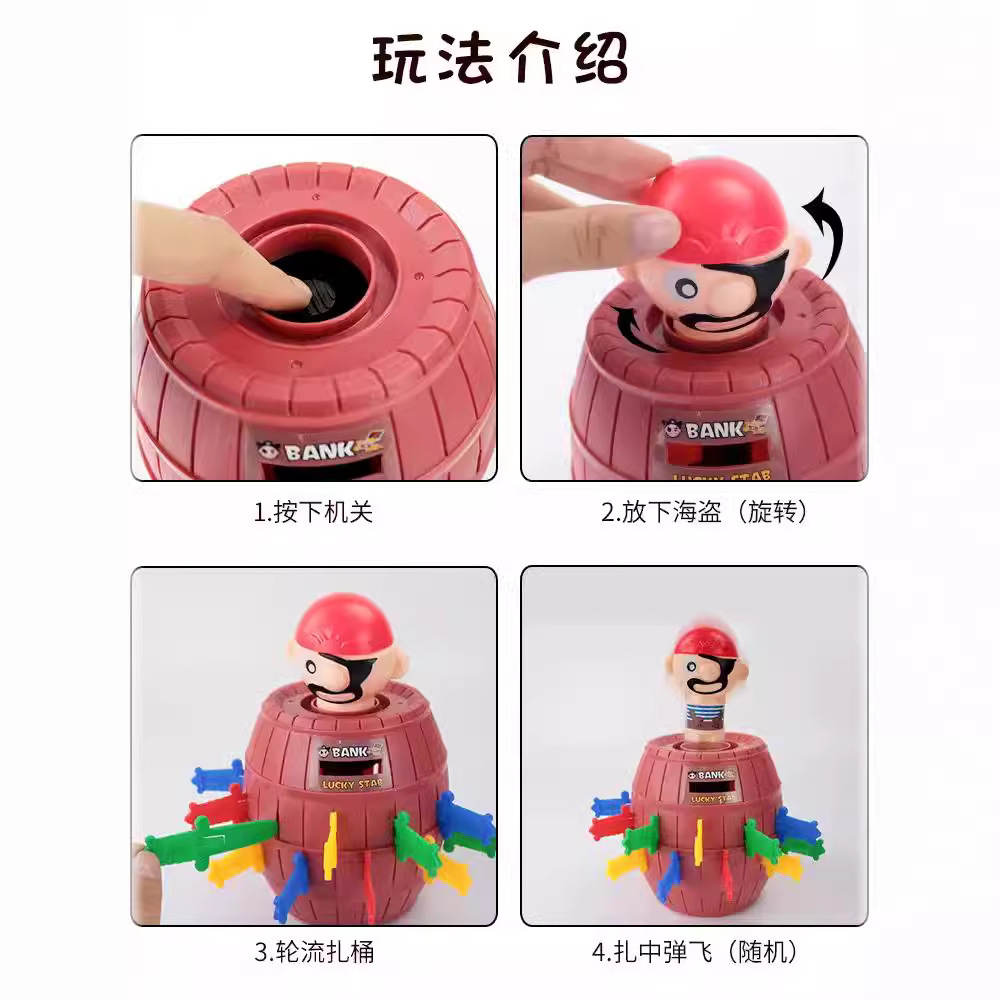 玩法介绍

BANK

1.按下机关

BANK

LUCKY STAR

2.放下海盗（旋转）

BANK

LUCKY STAR

3.轮流扎桶

BANK

LUCKY STAR

4.扎中弹飞（随机）