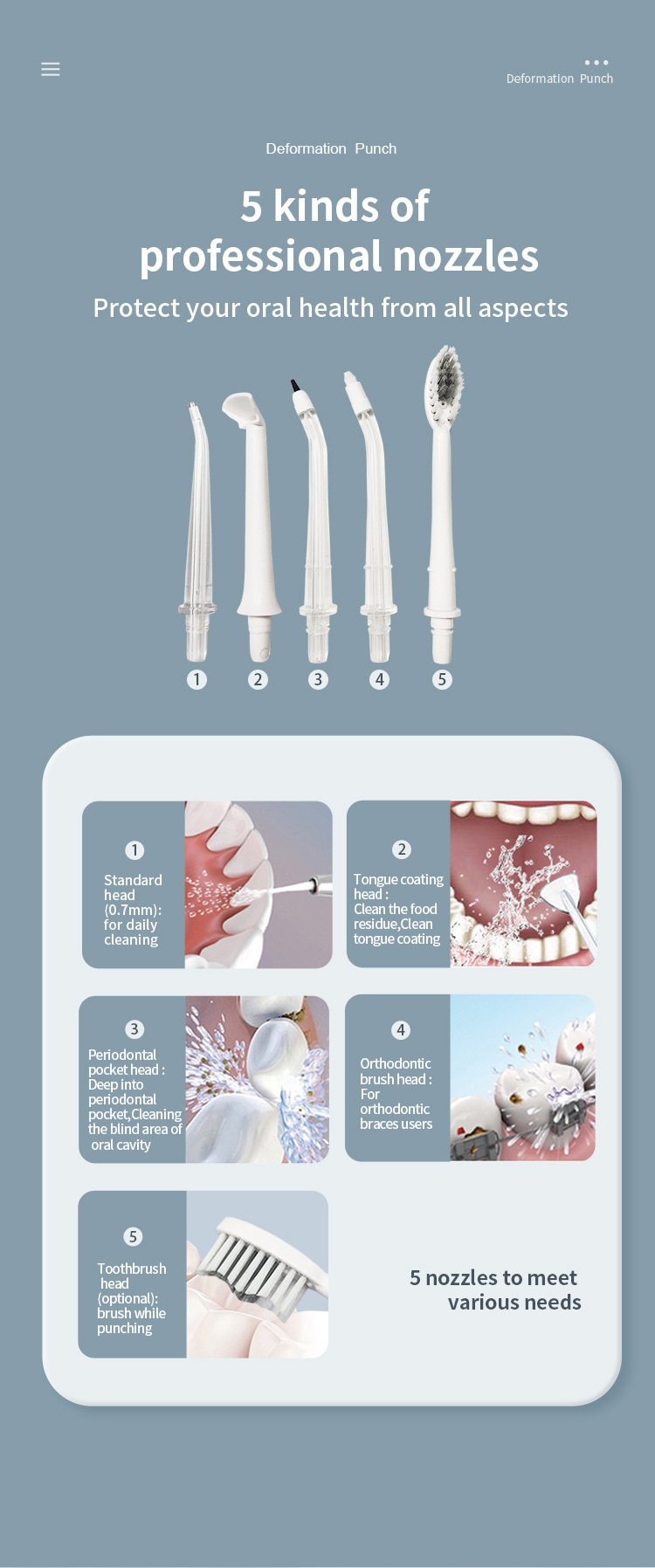 Deformation Punch

Deformation Punch

5 kinds of professional nozzles

Protect your oral health from all aspects

1 2 3 4 5

1
Standard head (0.7mm): for daily cleaning

2
Tongue coating head : Clean the food residue,Clean tongue coating

3
Periodontal pocket head : Deep into periodontal pocket,Cleaning the blind area of oral cavity

4
Orthodontic brush head : For orthodontic braces users

5
Toothbrush head (optional): brush while punching

5 nozzles to meet various needs