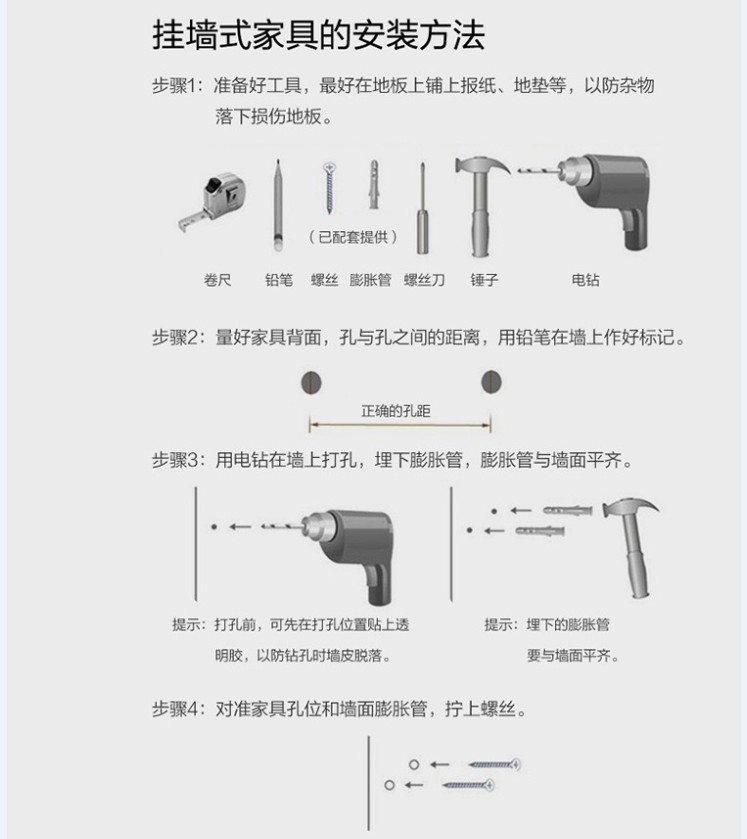 挂墙式家具的安装方法

步骤1：准备好工具，最好在地板上铺上报纸、地垫等，以防杂物落下损伤地板。

（已配套提供）

卷尺　铅笔　螺丝　膨胀管　螺丝刀　锤子　电钻

步骤2：量好家具背面，孔与孔之间的距离，用铅笔在墙上作好标记。

正确的孔距

步骤3：用电钻在墙上打孔，埋下膨胀管，膨胀管与墙面平齐。

提示：打孔前，可先在打孔位置贴上透明胶，以防钻孔时墙皮脱落。

提示：埋下的膨胀管要与墙面平齐。

步骤4：对准家具孔位和墙面膨胀管，拧上螺丝。