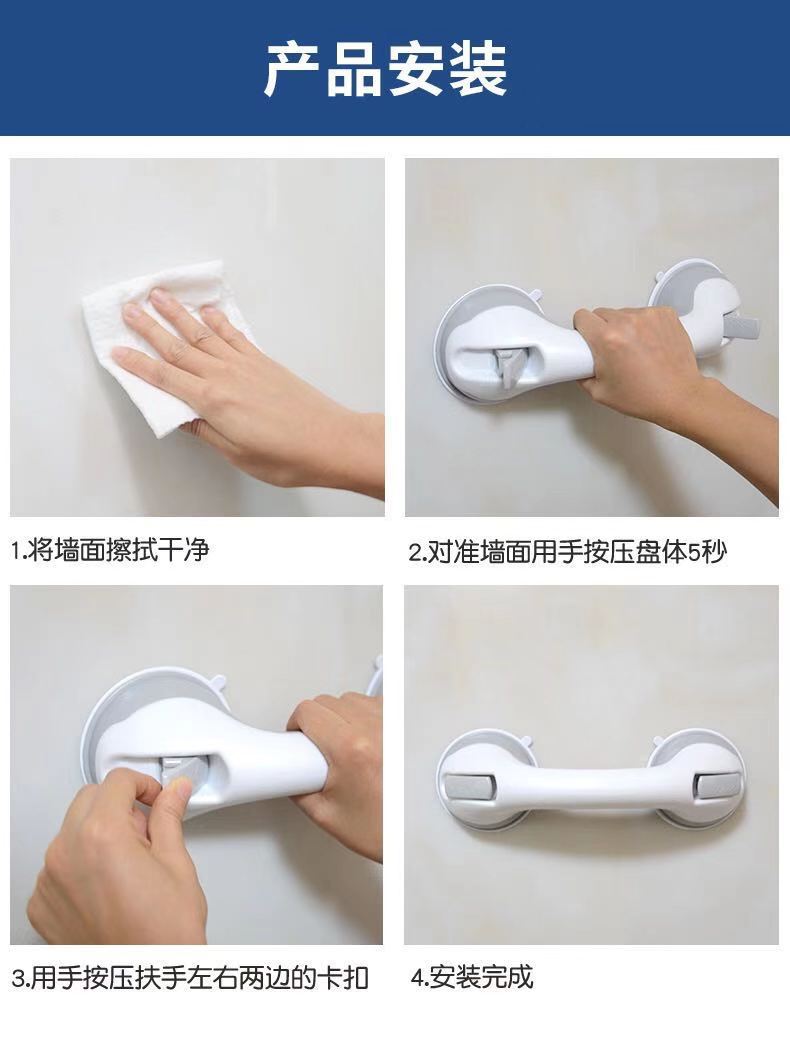 产品安装

1.将墙面擦拭干净

2.对准墙面用手按压盘体5秒

3.用手按压扶手左右两边的卡扣

4.安装完成