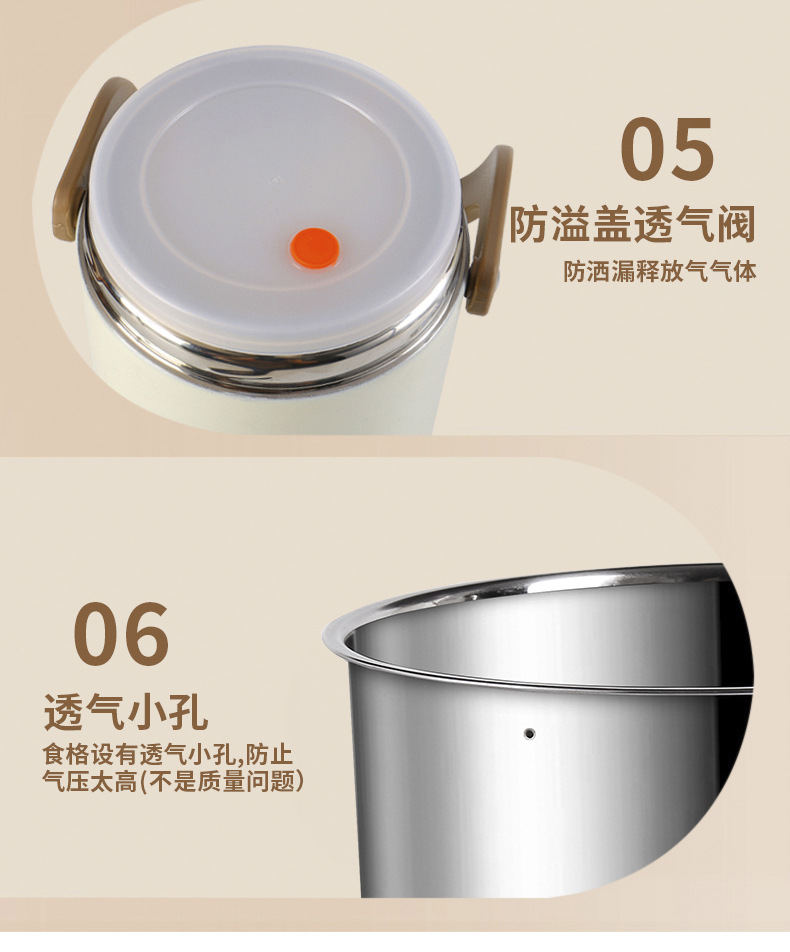 05

防溢盖透气阀

防洒漏释放气气体

06

透气小孔

食格设有透气小孔,防止气压太高(不是质量问题)