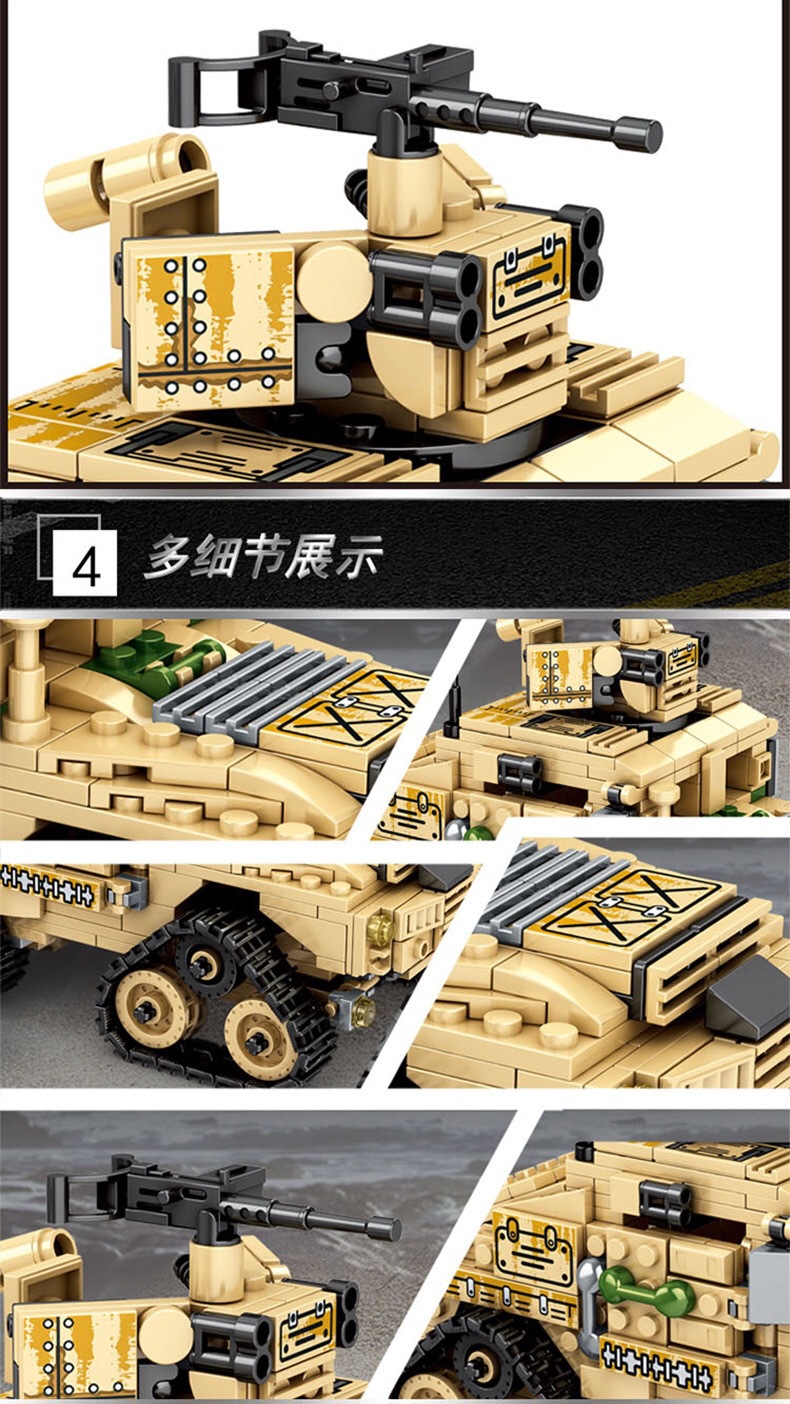 4 多细节展示