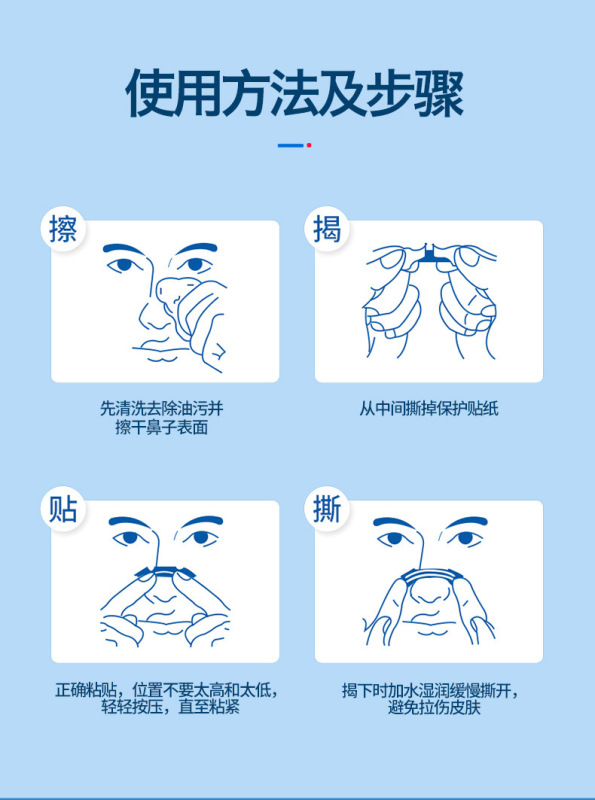 使用方法及步骤

擦

先清洗去除油污并擦干鼻子表面

揭

从中间撕掉保护贴纸

贴

正确粘贴，位置不要太高和太低，轻轻按压，直至粘紧

撕

揭下时加水湿润缓慢撕开，避免拉伤皮肤