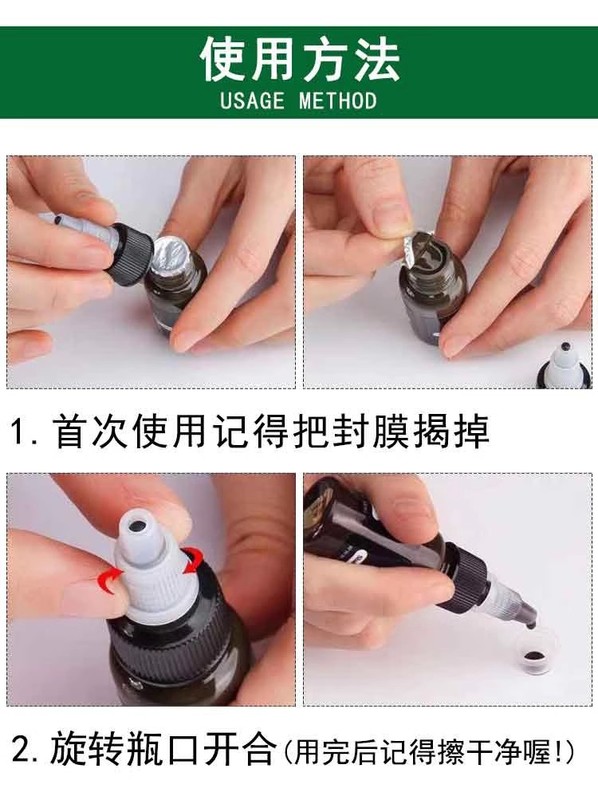 使用方法
USAGE METHOD

1. 首次使用记得把封膜揭掉

2. 旋转瓶口开合(用完后记得擦干净喔!)