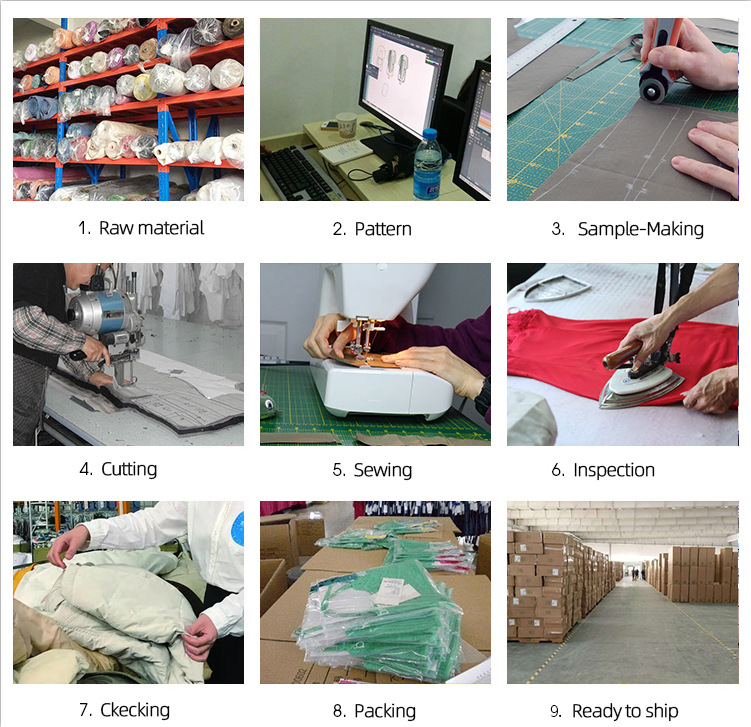 1. Raw material

2. Pattern

3. Sample-Making

4. Cutting

5. Sewing

6. Inspection

7. Ckecking

8. Packing

9. Ready to ship