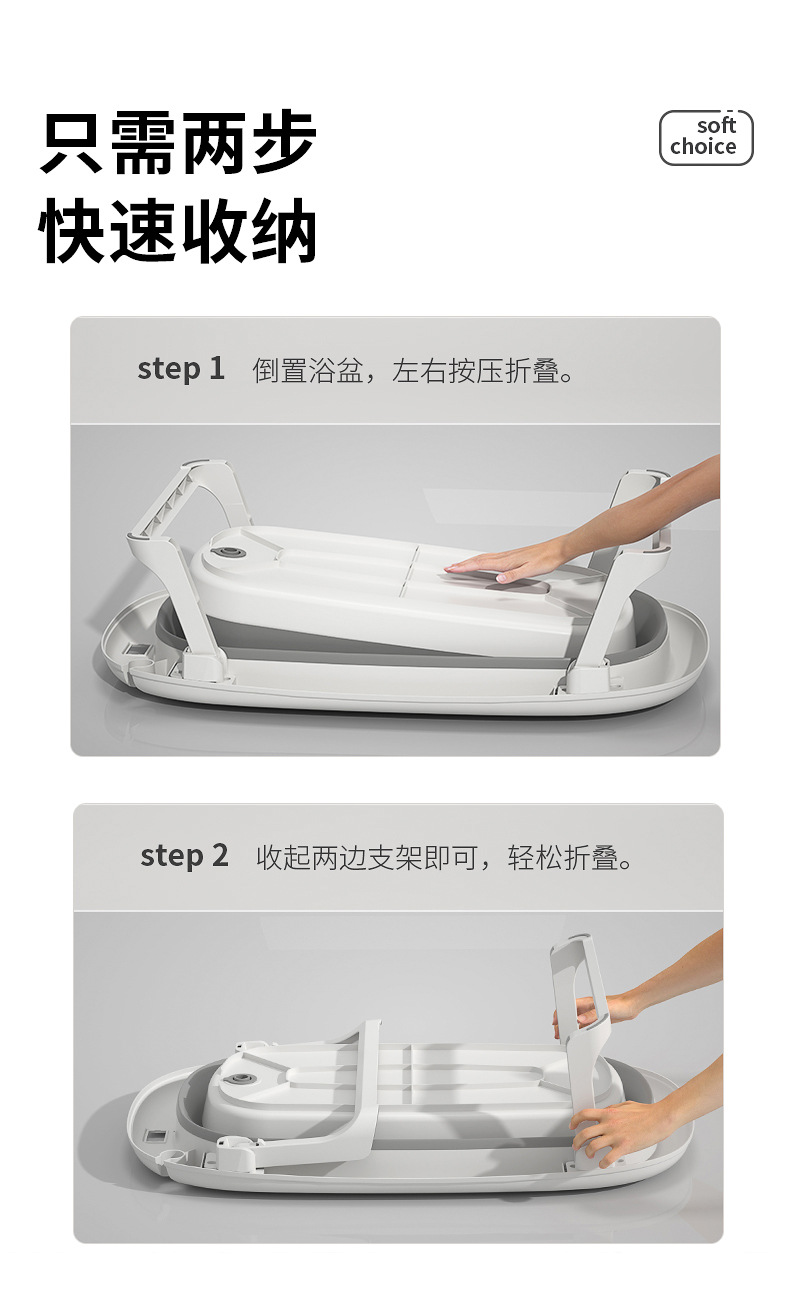 只需两步
快速收纳

soft
choice

step 1 倒置浴盆，左右按压折叠。

step 2 收起两边支架即可，轻松折叠。