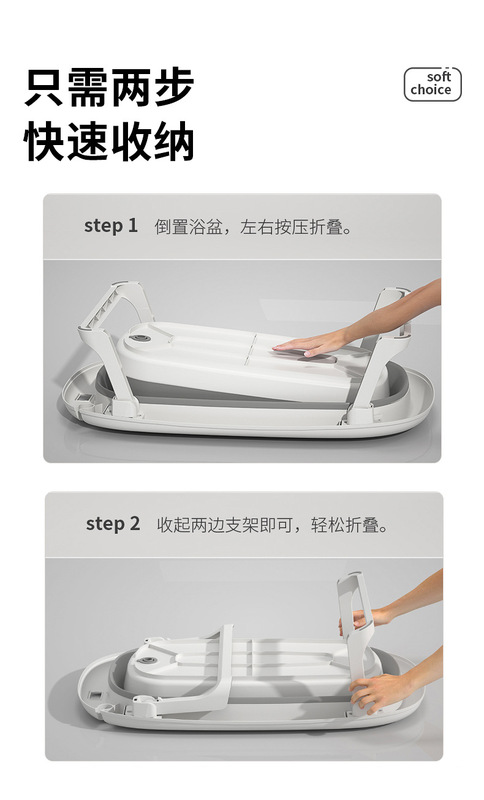 只需两步
快速收纳

soft
choice

step 1 倒置浴盆，左右按压折叠。

step 2 收起两边支架即可，轻松折叠。