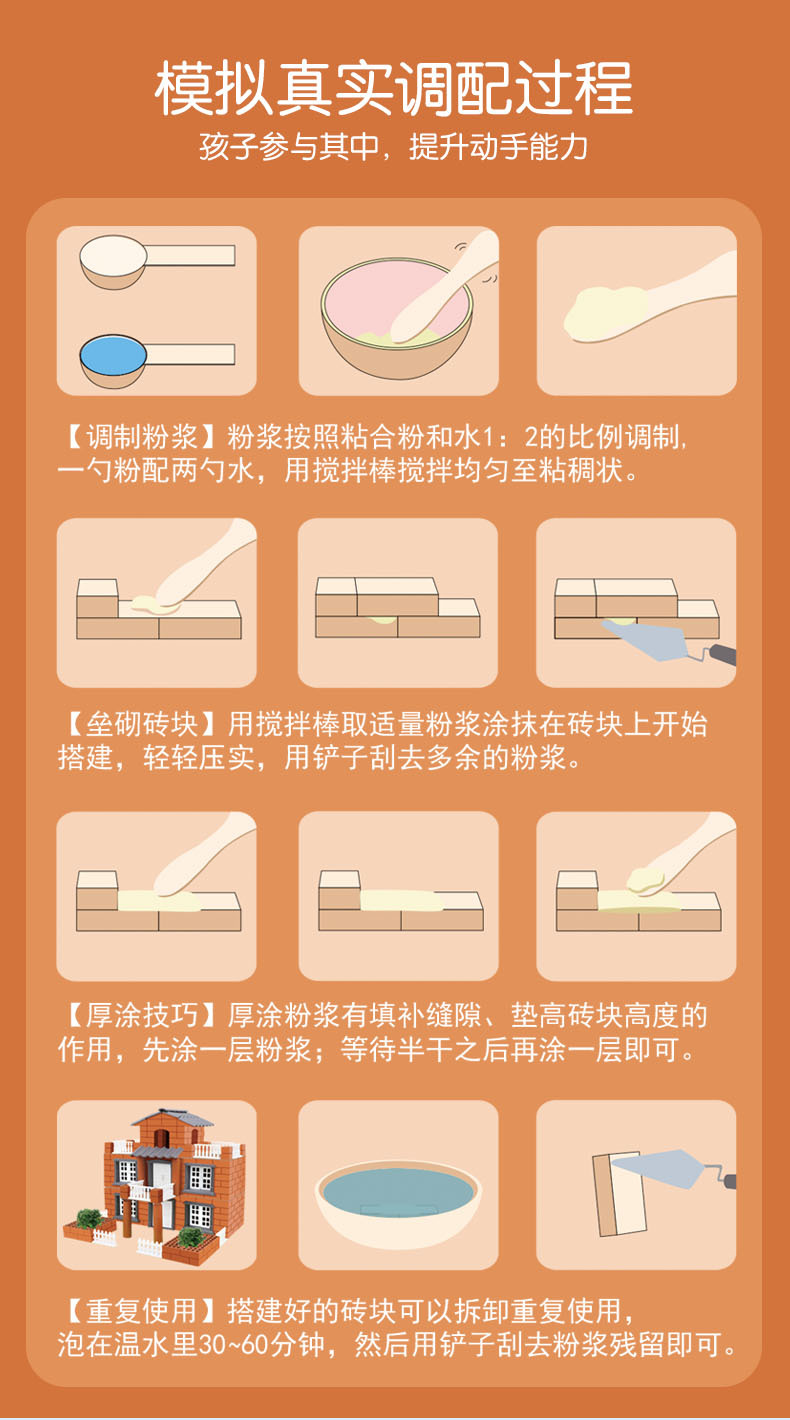 模拟真实调配过程
孩子参与其中，提升动手能力

【调制粉浆】粉浆按照粘合粉和水1：2的比例调制，一勺粉配两勺水，用搅拌棒搅拌均匀至粘稠状。

【垒砌砖块】用搅拌棒取适量粉浆涂抹在砖块上开始搭建，轻轻压实，用铲子刮去多余的粉浆。

【厚涂技巧】厚涂粉浆有填补缝隙、垫高砖块高度的作用，先涂一层粉浆；等待半干之后再涂一层即可。

【重复使用】搭建好的砖块可以拆卸重复使用，泡在温水里30~60分钟，然后用铲子刮去粉浆残留即可。