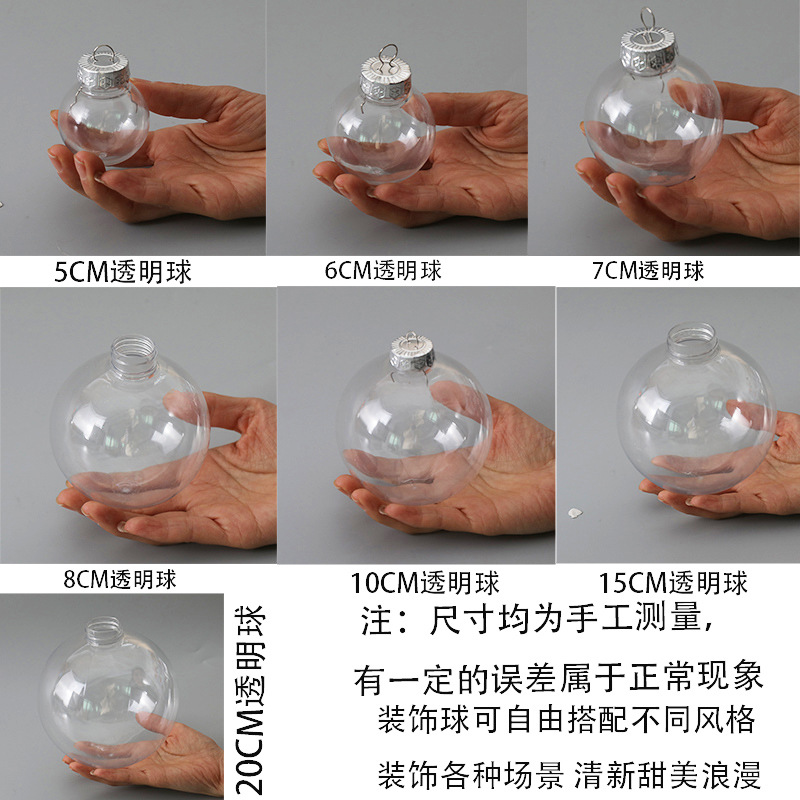 5CM透明球

6CM透明球

7CM透明球

8CM透明球

10CM透明球

15CM透明球

20CM透明球

注：尺寸均为手工测量，

有一定的误差属于正常现象

装饰球可自由搭配不同风格

装饰各种场景 清新甜美浪漫