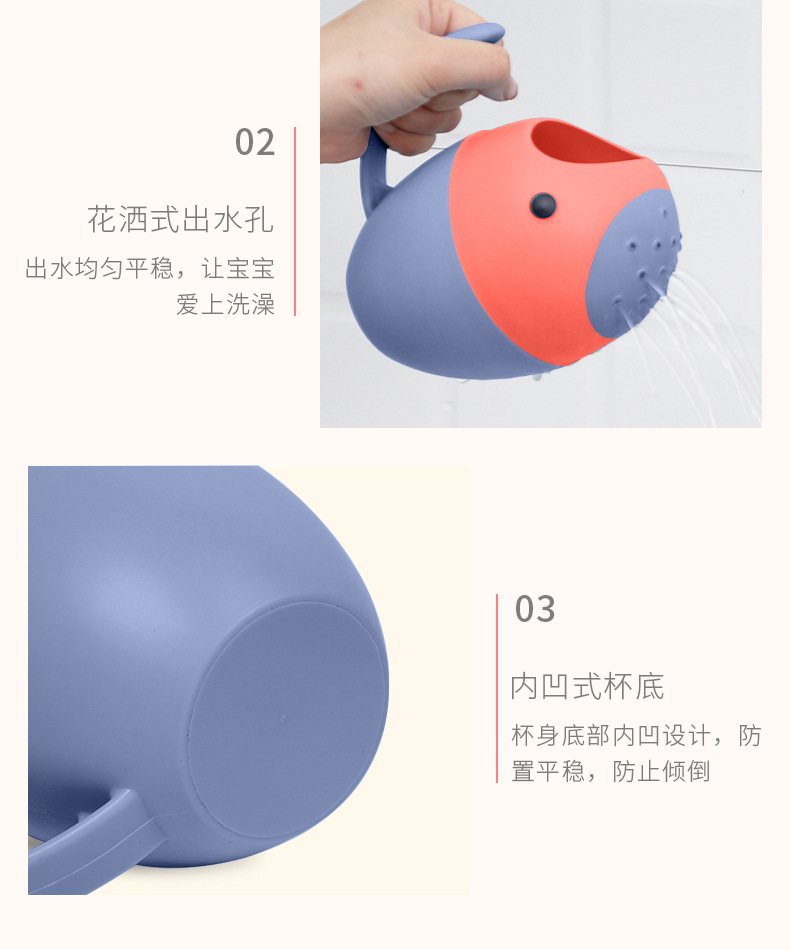 02

花洒式出水孔

出水均匀平稳，让宝宝爱上洗澡

03

内凹式杯底

杯身底部内凹设计，防置平稳，防止倾倒