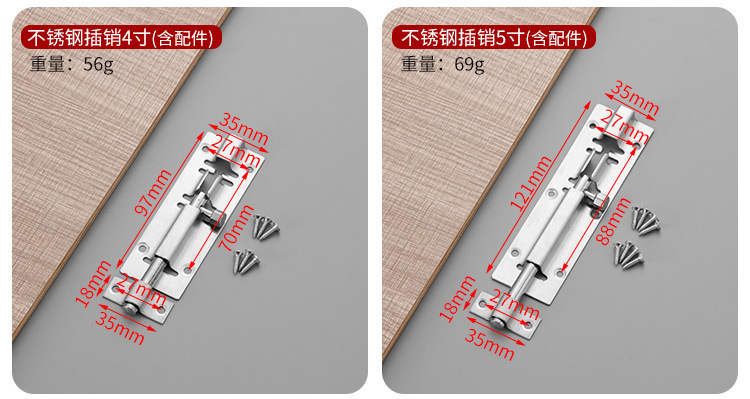 不锈钢插销4寸(含配件)
重量：56g
35mm
27mm
97mm
70mm
18mm
27mm
35mm

不锈钢插销5寸(含配件)
重量：69g
35mm
27mm
121mm
88mm
18mm
27mm
35mm