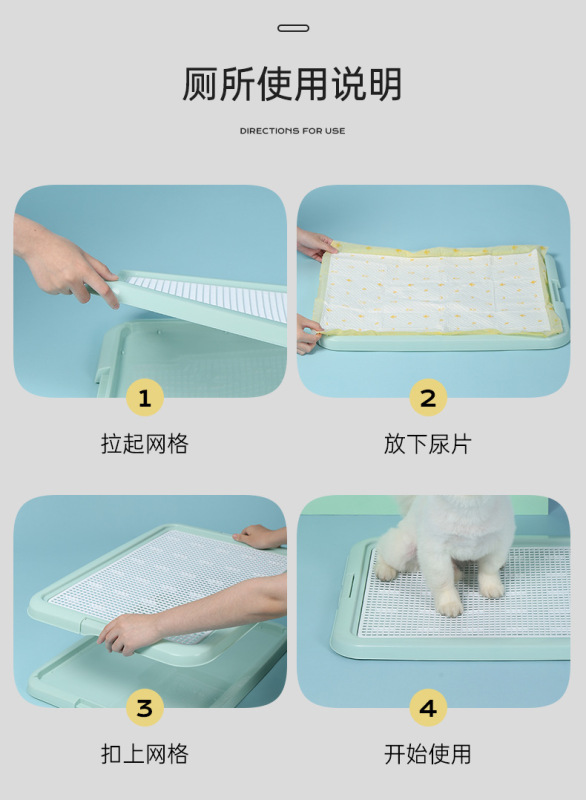 厕所使用说明

DIRECTIONS FOR USE

1

拉起网格

2

放下尿片

3

扣上网格

4

开始使用