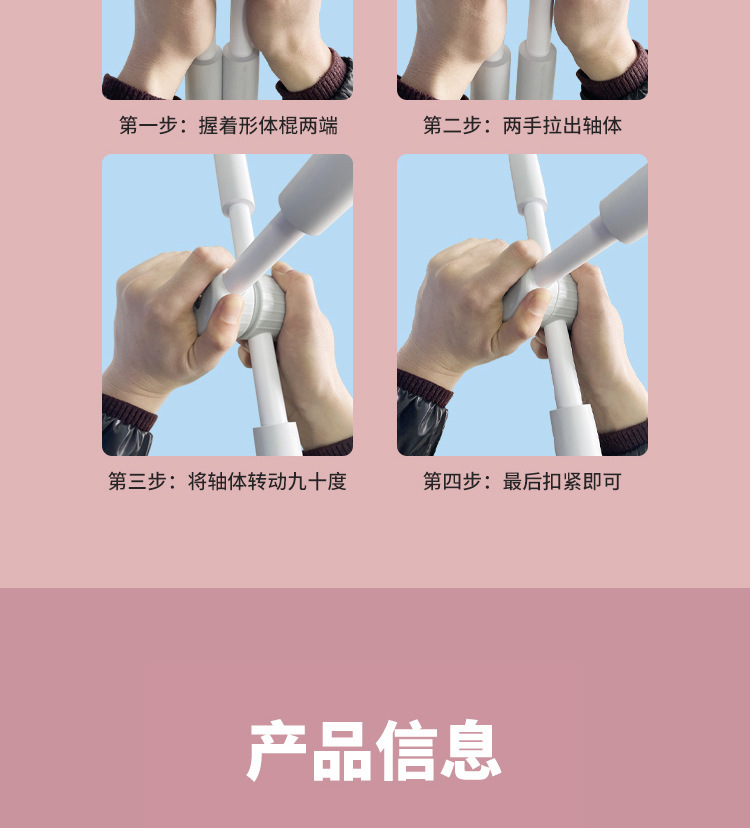 第一步：握着形体棍两端

第二步：两手拉出轴体

第三步：将轴体转动九十度

第四步：最后扣紧即可

产品信息