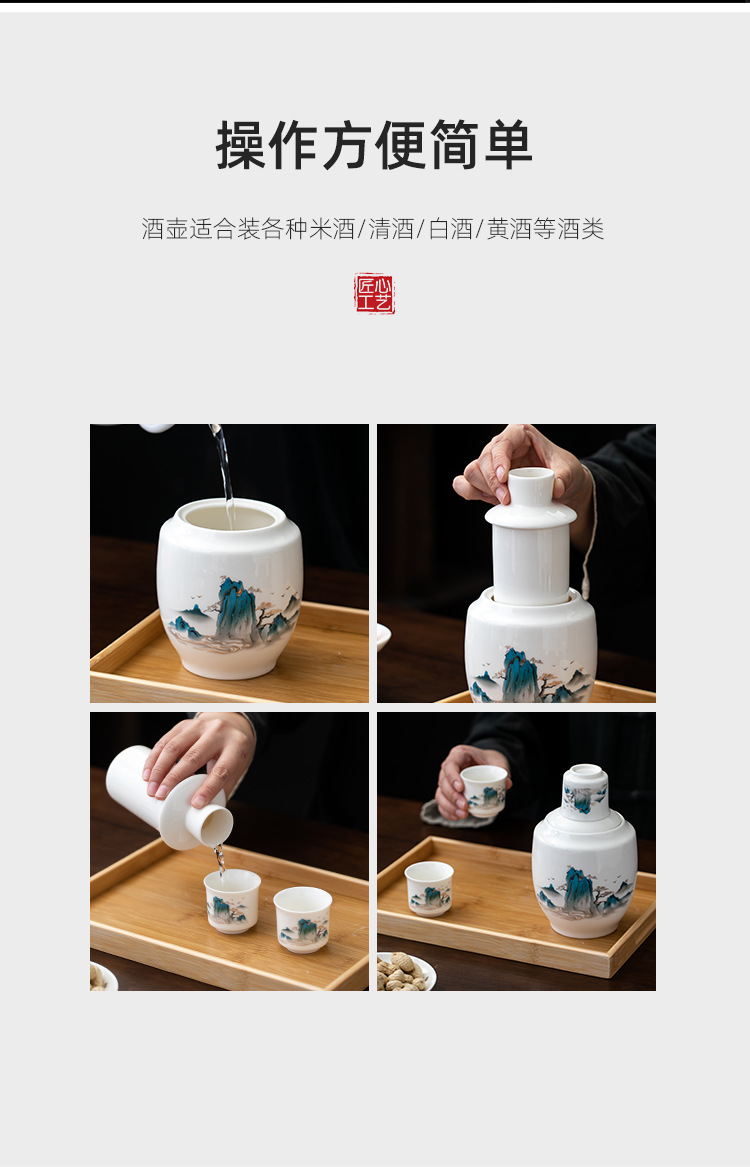 操作方便简单

酒壶适合装各种米酒/清酒/白酒/黄酒等酒类

匠心工艺